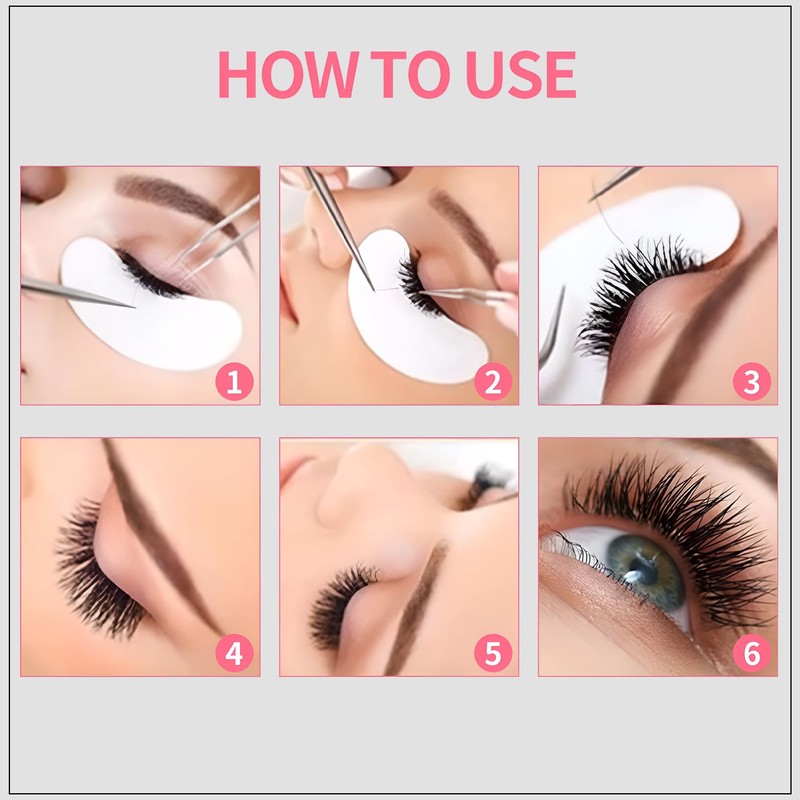 HOW TO USE

1

2

3

4

5

6