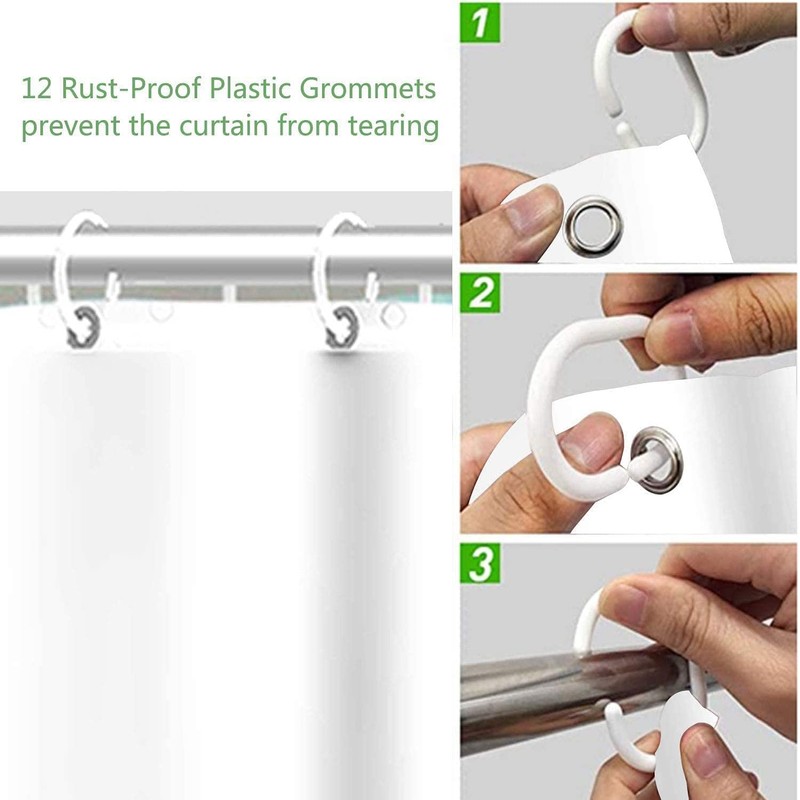 12 Rust-Proof Plastic Grommets prevent the curtain from tearing

1

2

3