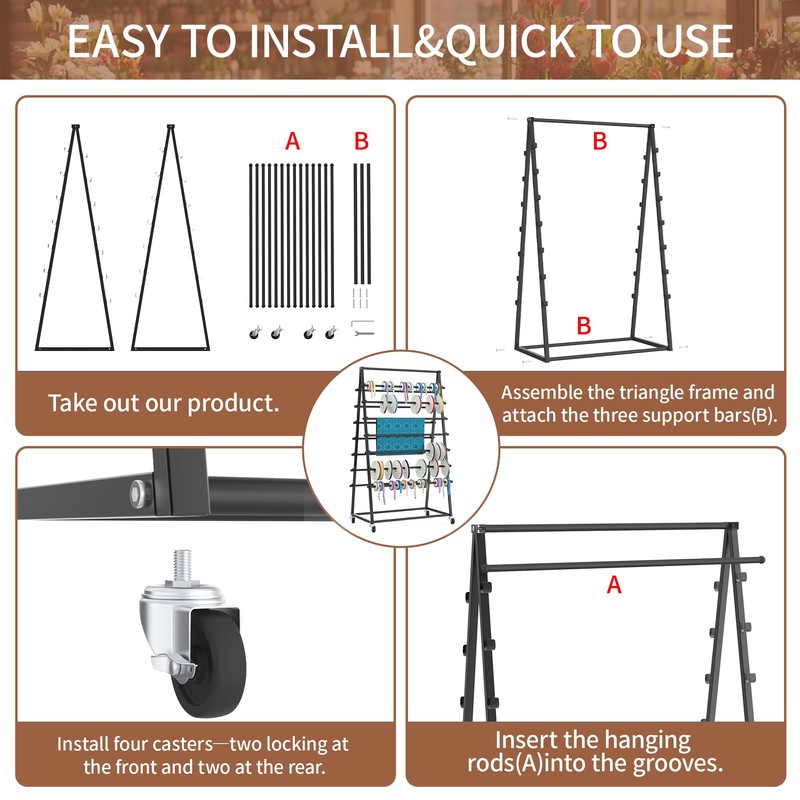 EASY TO INSTALL&QUICK TO USE

A B

Take out our product.

B

B

Assemble the triangle frame and attach the three support bars(B).

Install four casters—two locking at the front and two at the rear.

A

Insert the hanging rods(A)into the grooves.