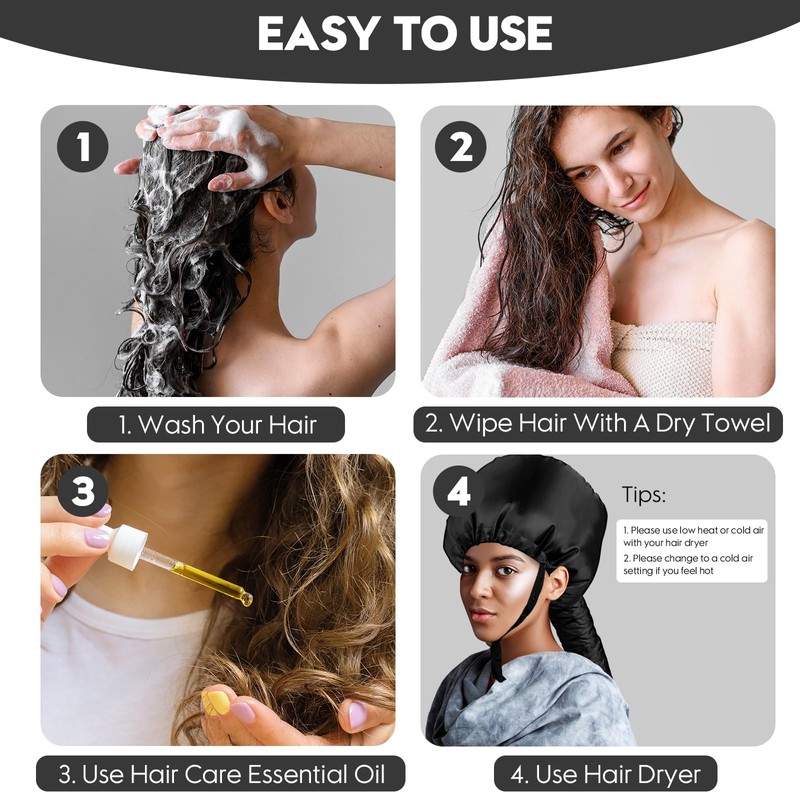 EASY TO USE

1

1. Wash Your Hair

2

2. Wipe Hair With A Dry Towel

3

3. Use Hair Care Essential Oil

4

Tips:

1. Please use low heat or cold air with your hair dryer

2. Please change to a cold air setting if you feel hot

4. Use Hair Dryer