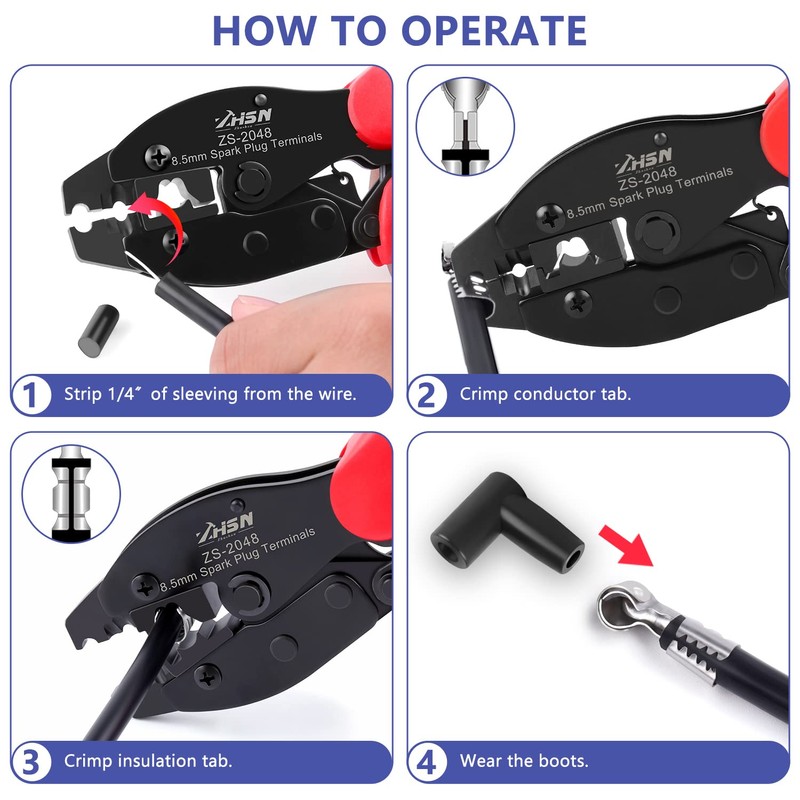 HOW TO OPERATE

ZHSN
ZS-2048
8.5mm Spark Plug Terminals

1 Strip 1/4″ of sleeving from the wire.

ZHSN
ZS-2048
8.5mm Spark Plug Terminals

2 Crimp conductor tab.

ZHSN
ZS-2048
8.5mm Spark Plug Terminals

3 Crimp insulation tab.

4 Wear the boots.