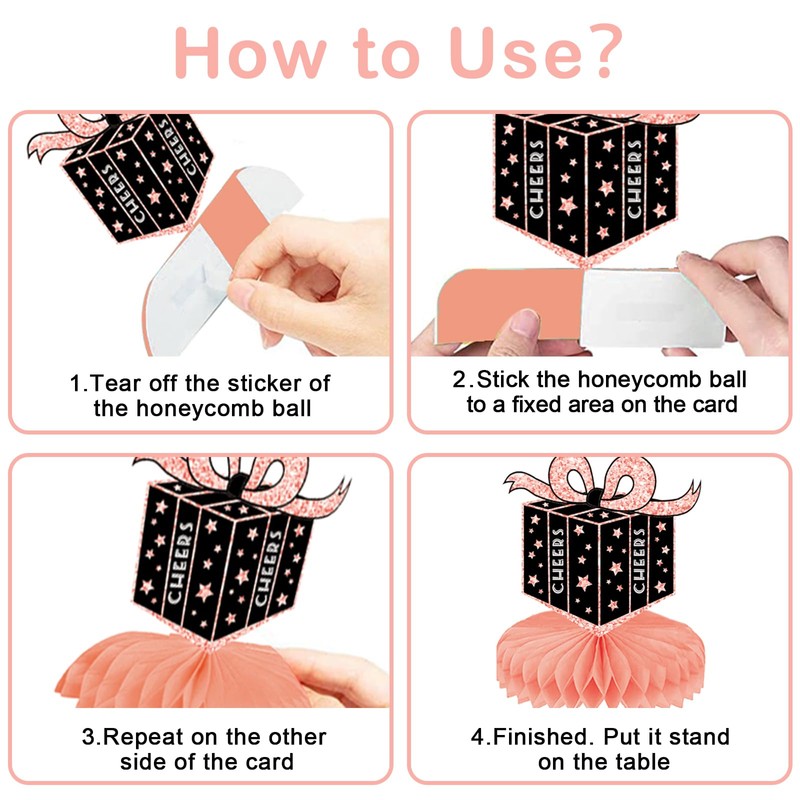 How to Use?

CHEERS CHEERS

1.Tear off the sticker of the honeycomb ball

CHEERS CHEERS

2.Stick the honeycomb ball to a fixed area on the card

CHEERS CHEERS

3.Repeat on the other side of the card

CHEERS CHEERS

4.Finished. Put it stand on the table