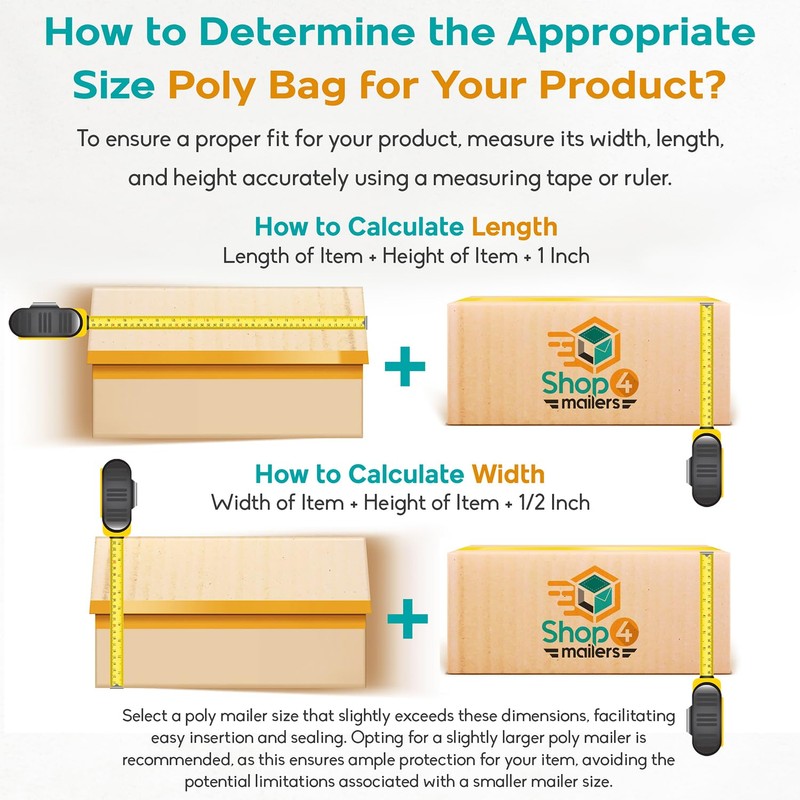 How to Determine the Appropriate Size Poly Bag for Your Product?

To ensure a proper fit for your product, measure its width, length, and height accurately using a measuring tape or ruler.

How to Calculate Length
Length of Item + Height of Item + 1 Inch

+

Shop4 mailers

How to Calculate Width
Width of Item + Height of Item + 1/2 Inch

+

Shop4 mailers

Select a poly mailer size that slightly exceeds these dimensions, facilitating easy insertion and sealing. Opting for a slightly larger poly mailer is recommended, as this ensures ample protection for your item, avoiding the potential limitations associated with a smaller mailer size.