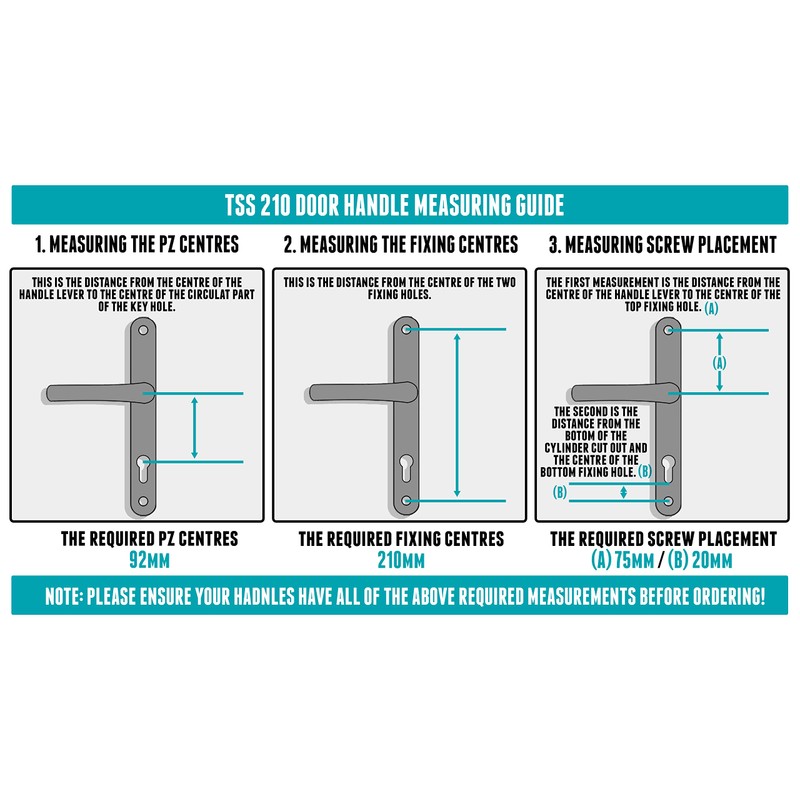 TSS 210 DOOR HANDLE MEASURING GUIDE

1. MEASURING THE PZ CENTRES

THIS IS THE DISTANCE FROM THE CENTRE OF THE HANDLE LEVER TO THE CENTRE OF THE CIRCULAT PART OF THE KEY HOLE.

THE REQUIRED PZ CENTRES
92MM

2. MEASURING THE FIXING CENTRES

THIS IS THE DISTANCE FROM THE CENTRE OF THE TWO FIXING HOLES.

THE REQUIRED FIXING CENTRES
210MM

3. MEASURING SCREW PLACEMENT

THE FIRST MEASUREMENT IS THE DISTANCE FROM THE CENTRE OF THE HANDLE LEVER TO THE CENTRE OF THE TOP FIXING HOLE. (A)

(A)

THE SECOND IS THE DISTANCE FROM THE BOTOM OF THE CYLINDER CUT OUT AND THE CENTRE OF THE BOTTOM FIXING HOLE. (B)

(B)

THE REQUIRED SCREW PLACEMENT
(A) 75MM / (B) 20MM

NOTE: PLEASE ENSURE YOUR HADNLES HAVE ALL OF THE ABOVE REQUIRED MEASUREMENTS BEFORE ORDERING!