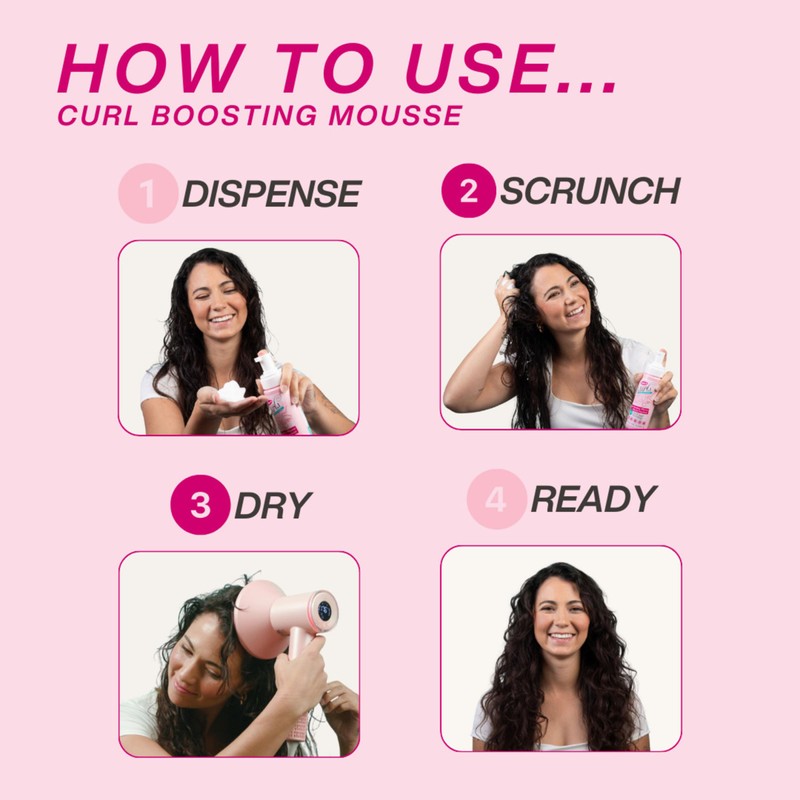 HOW TO USE...
CURL BOOSTING MOUSSE

1 DISPENSE

2 SCRUNCH

3 DRY

4 READY