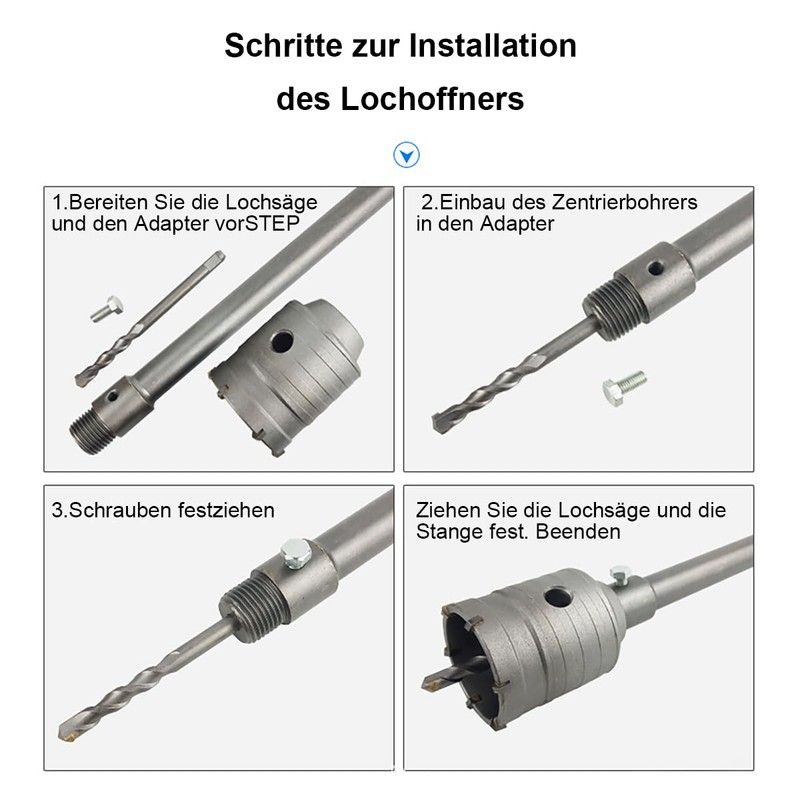 Schritte zur Installation des Lochoffners

1.Bereiten Sie die Lochsäge und den Adapter vorSTEP

2.Einbau des Zentrierbohrers in den Adapter

3.Schrauben festziehen

Ziehen Sie die Lochsäge und die Stange fest. Beenden