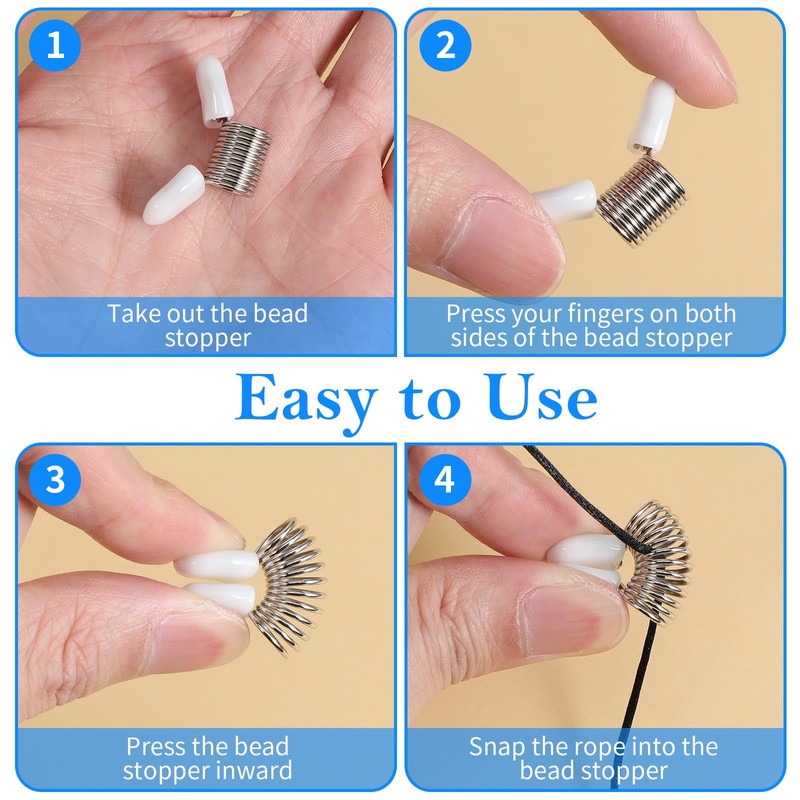 1

Take out the bead stopper

2

Press your fingers on both sides of the bead stopper

Easy to Use

3

Press the bead stopper inward

4

Snap the rope into the bead stopper