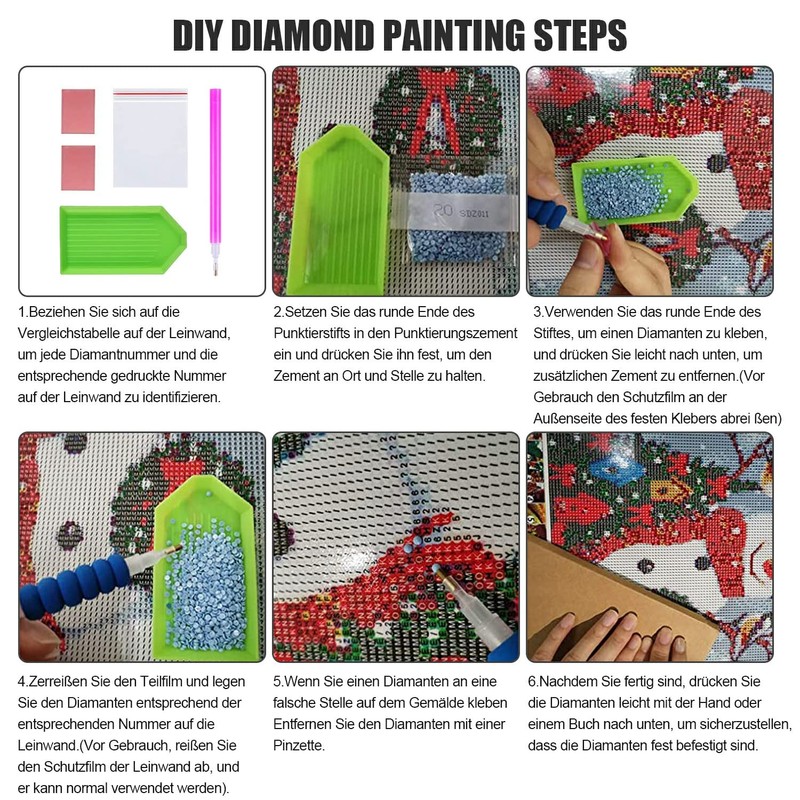 DIY DIAMOND PAINTING STEPS

20 SDZ011

1.Beziehen Sie sich auf die Vergleichstabelle auf der Leinwand, um jede Diamantnummer und die entsprechende gedruckte Nummer auf der Leinwand zu identifizieren.

2.Setzen Sie das runde Ende des Punktierstifts in den Punktierungszement ein und drücken Sie ihn fest, um den Zement an Ort und Stelle zu halten.

3.Verwenden Sie das runde Ende des Stiftes, um einen Diamanten zu kleben, und drücken Sie leicht nach unten, um zusätzlichen Zement zu entfernen.(Vor Gebrauch den Schutzfilm an der Außenseite des festen Klebers abrei ßen)

4.Zerreißen Sie den Teilfilm und legen Sie den Diamanten entsprechend der entsprechenden Nummer auf die Leinwand.(Vor Gebrauch, reißen Sie den Schutzfilm der Leinwand ab, und er kann normal verwendet werden).

5.Wenn Sie einen Diamanten an eine falsche Stelle auf dem Gemälde kleben Entfernen Sie den Diamanten mit einer Pinzette.

6.Nachdem Sie fertig sind, drücken Sie die Diamanten leicht mit der Hand oder einem Buch nach unten, um sicherzustellen, dass die Diamanten fest befestigt sind.