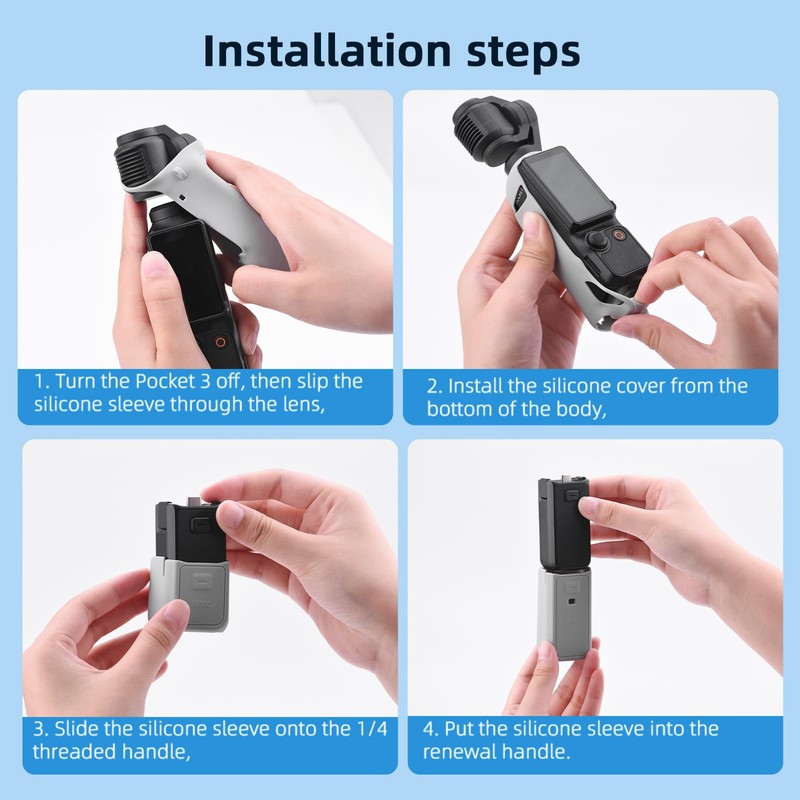 Installation steps

1. Turn the Pocket 3 off, then slip the silicone sleeve through the lens,

2. Install the silicone cover from the bottom of the body,

3. Slide the silicone sleeve onto the 1/4 threaded handle,

4. Put the silicone sleeve into the renewal handle.