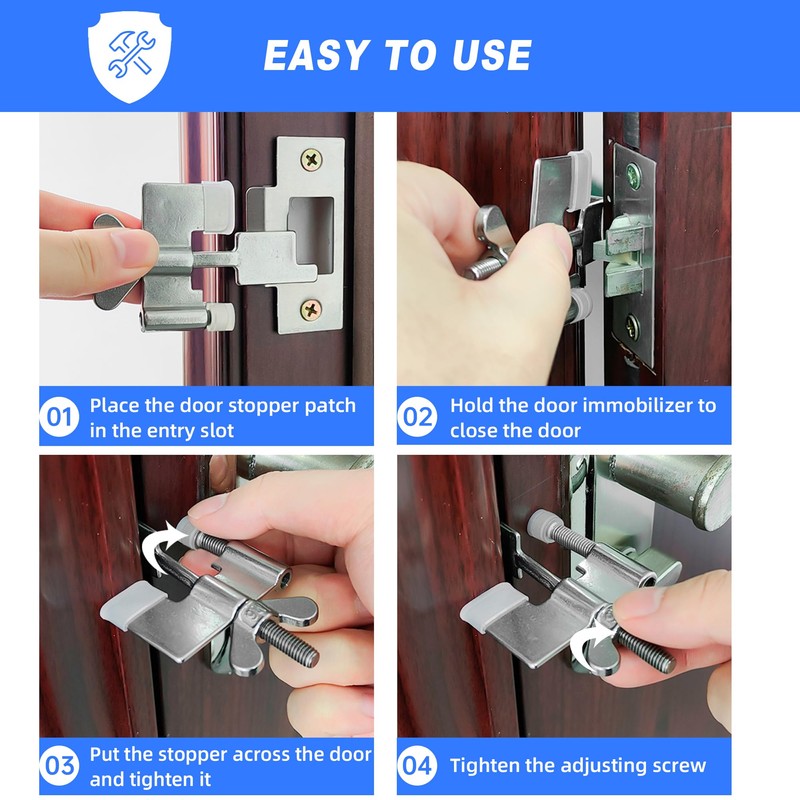 EASY TO USE

01 Place the door stopper patch in the entry slot

02 Hold the door immobilizer to close the door

03 Put the stopper across the door and tighten it

04 Tighten the adjusting screw