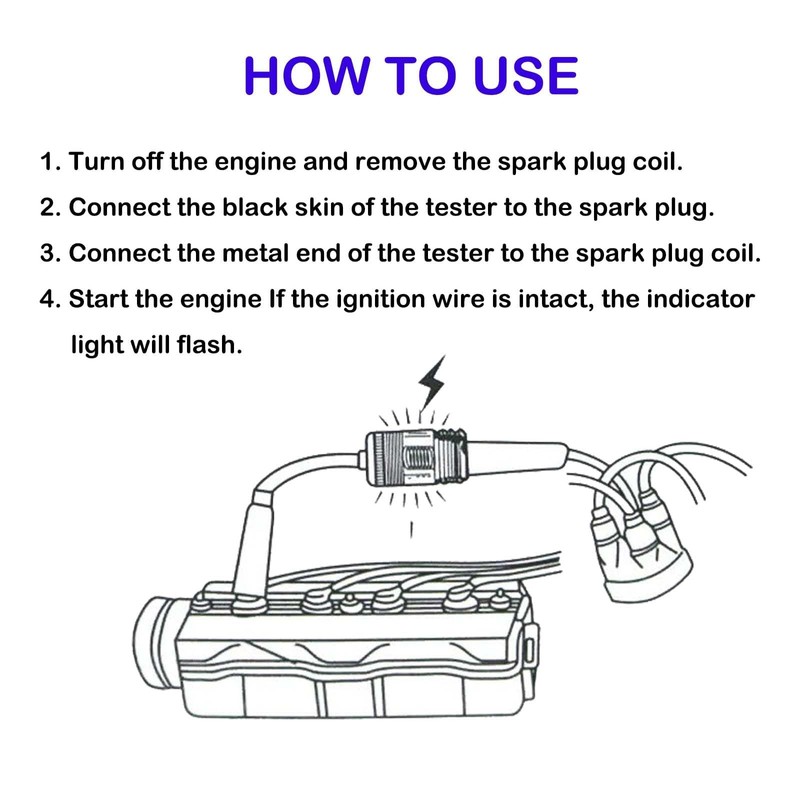 HOW TO USE

1. Turn off the engine and remove the spark plug coil.

2. Connect the black skin of the tester to the spark plug.

3. Connect the metal end of the tester to the spark plug coil.

4. Start the engine If the ignition wire is intact, the indicator light will flash.