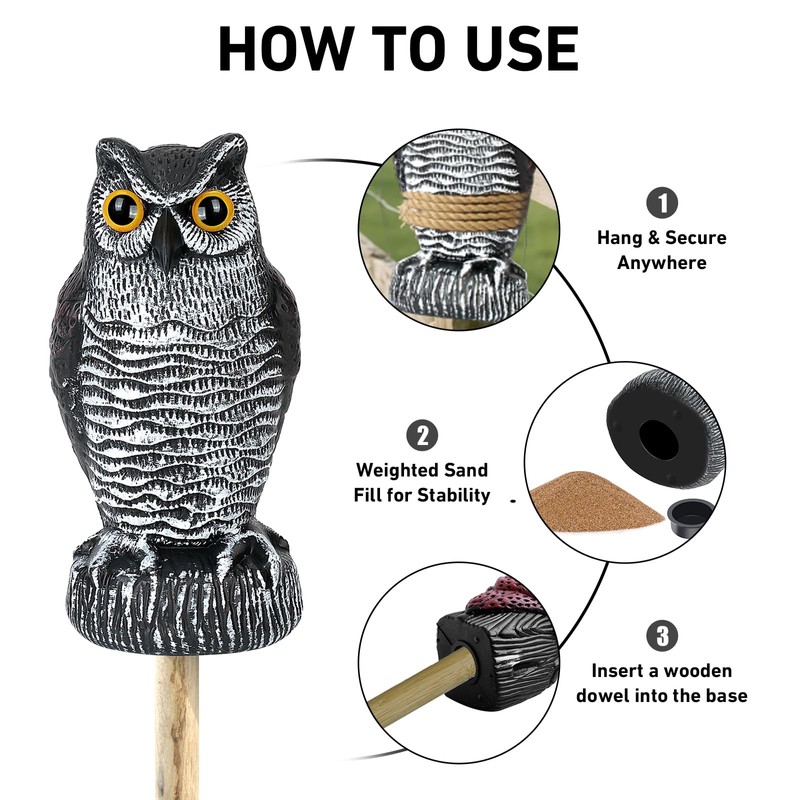 HOW TO USE

1
Hang & Secure Anywhere

2
Weighted Sand Fill for Stability

3
Insert a wooden dowel into the base