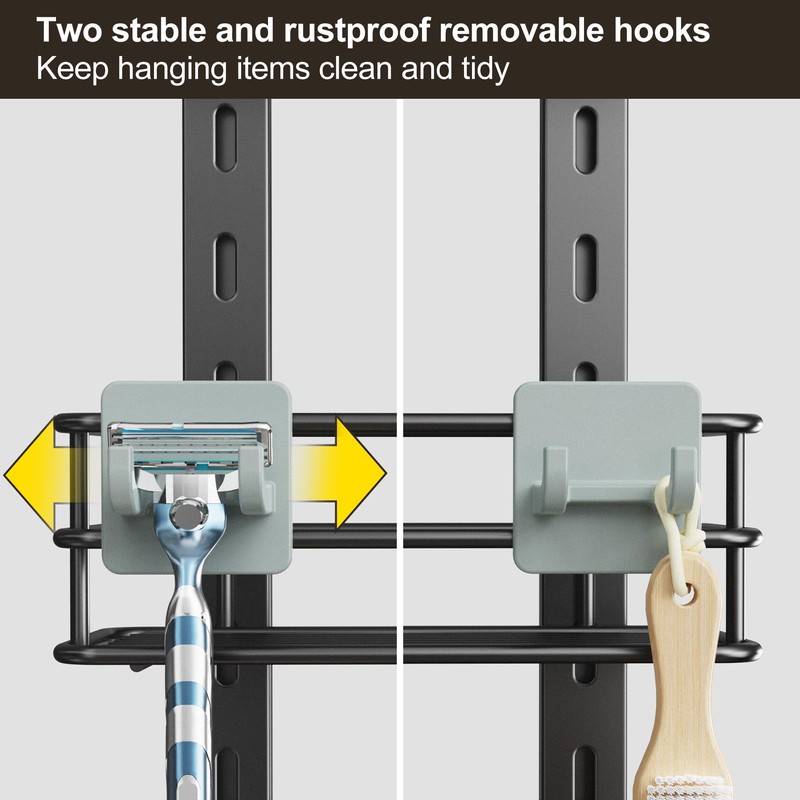 Two stable and rustproof removable hooks
Keep hanging items clean and tidy