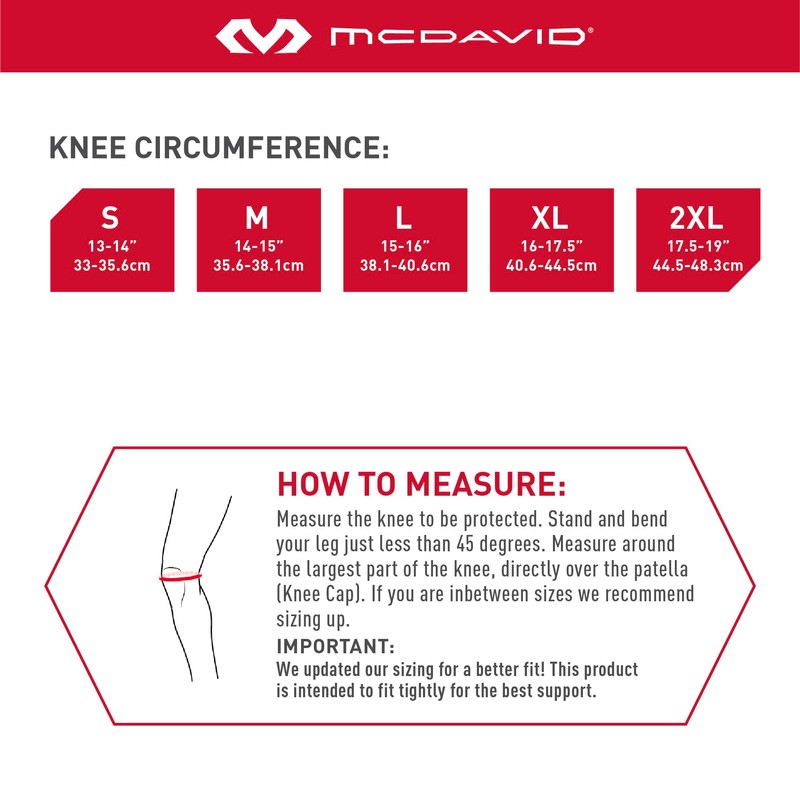 MCDAVID®

KNEE CIRCUMFERENCE:

S
13-14"
33-35.6cm

M
14-15"
35.6-38.1cm

L
15-16"
38.1-40.6cm

XL
16-17.5"
40.6-44.5cm

2XL
17.5-19"
44.5-48.3cm

HOW TO MEASURE:

Measure the knee to be protected. Stand and bend your leg just less than 45 degrees. Measure around the largest part of the knee, directly over the patella (Knee Cap). If you are inbetween sizes we recommend sizing up.

IMPORTANT:
We updated our sizing for a better fit! This product is intended to fit tightly for the best support.