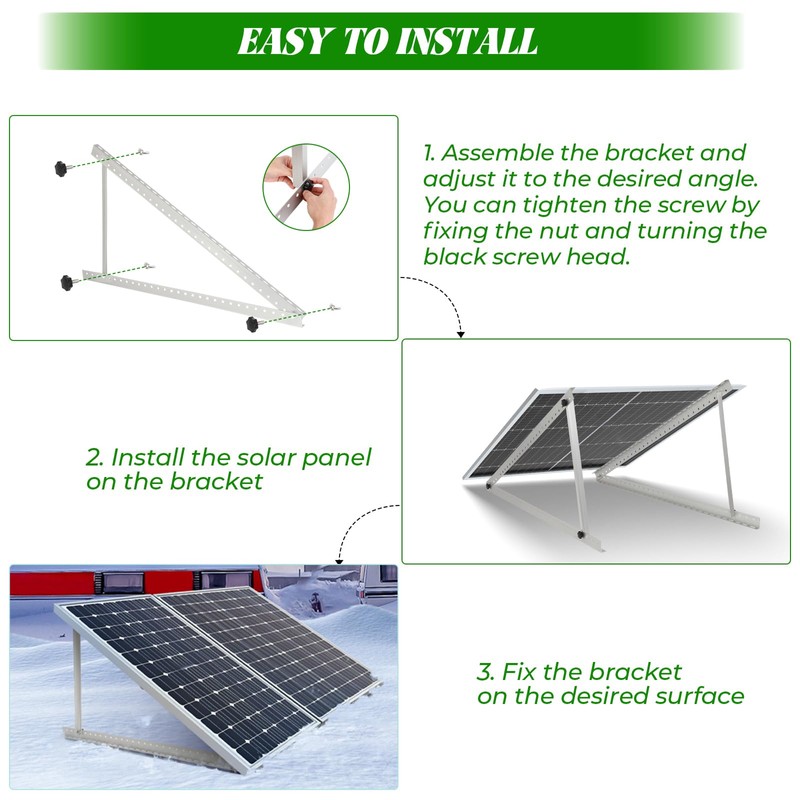 EASY TO INSTALL

1. Assemble the bracket and adjust it to the desired angle. You can tighten the screw by fixing the nut and turning the black screw head.

2. Install the solar panel on the bracket

3. Fix the bracket on the desired surface