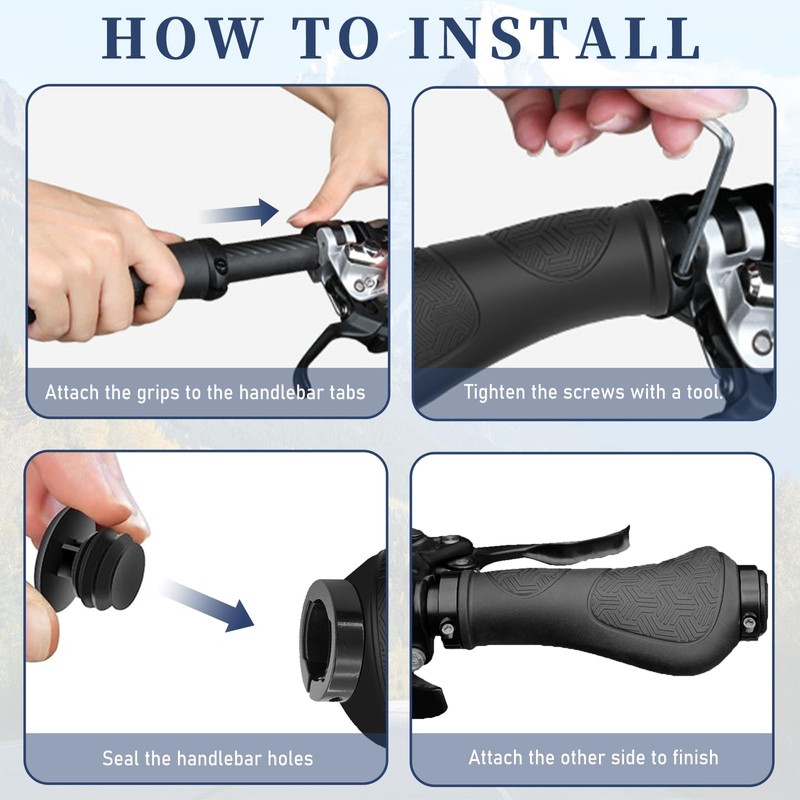 HOW TO INSTALL

Attach the grips to the handlebar tabs

Tighten the screws with a tool.

Seal the handlebar holes

Attach the other side to finish