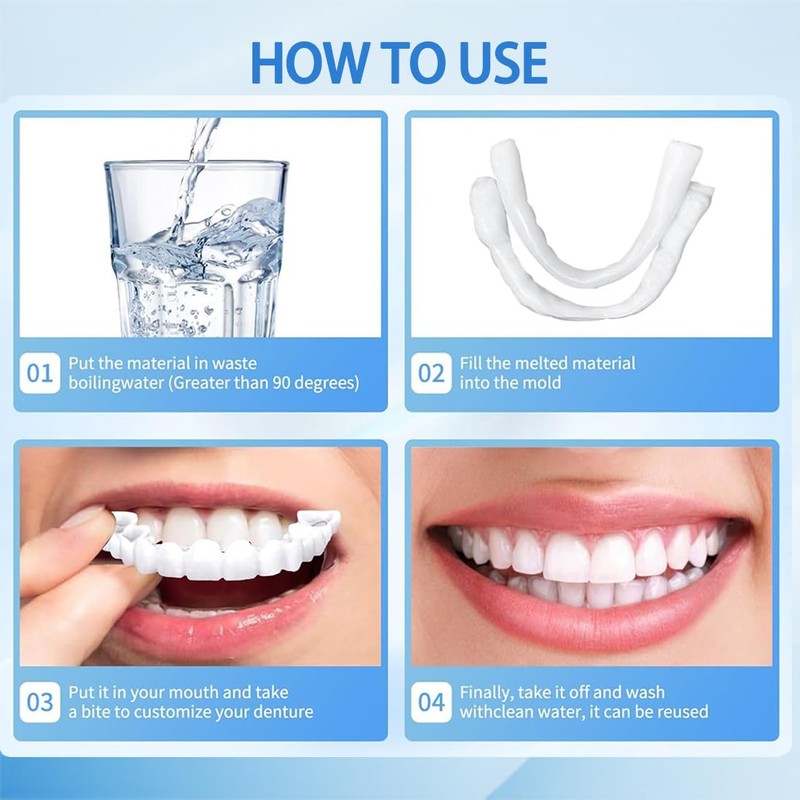 HOW TO USE

01 Put the material in waste boilingwater (Greater than 90 degrees)

02 Fill the melted material into the mold

03 Put it in your mouth and take a bite to customize your denture

04 Finally, take it off and wash withclean water, it can be reused