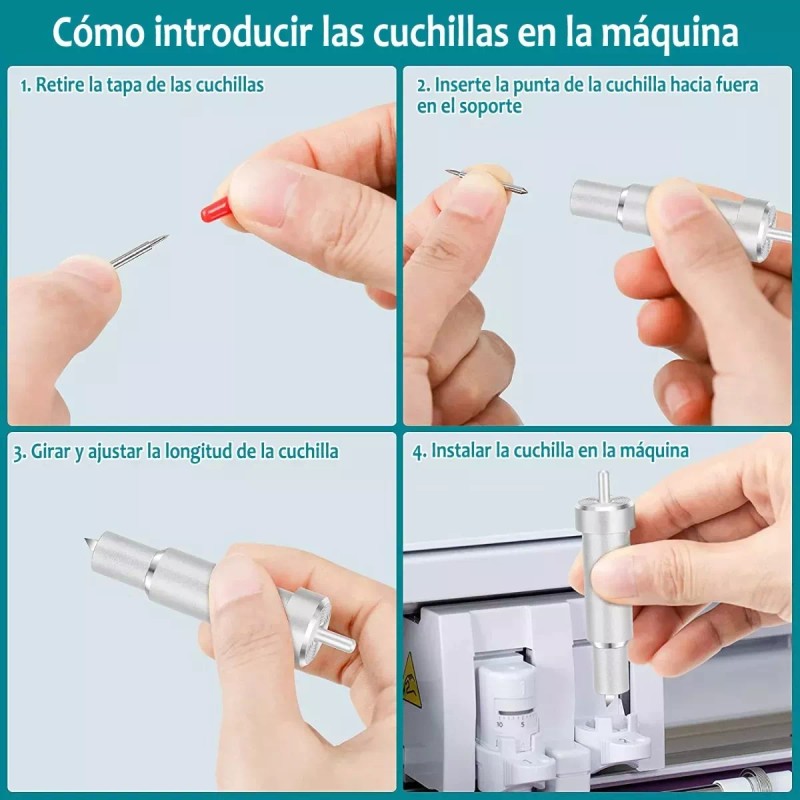 Cómo introducir las cuchillas en la máquina

1. Retire la tapa de las cuchillas

2. Inserte la punta de la cuchilla hacia fuera en el soporte

3. Girar y ajustar la longitud de la cuchilla

4. Instalar la cuchilla en la máquina

10 5