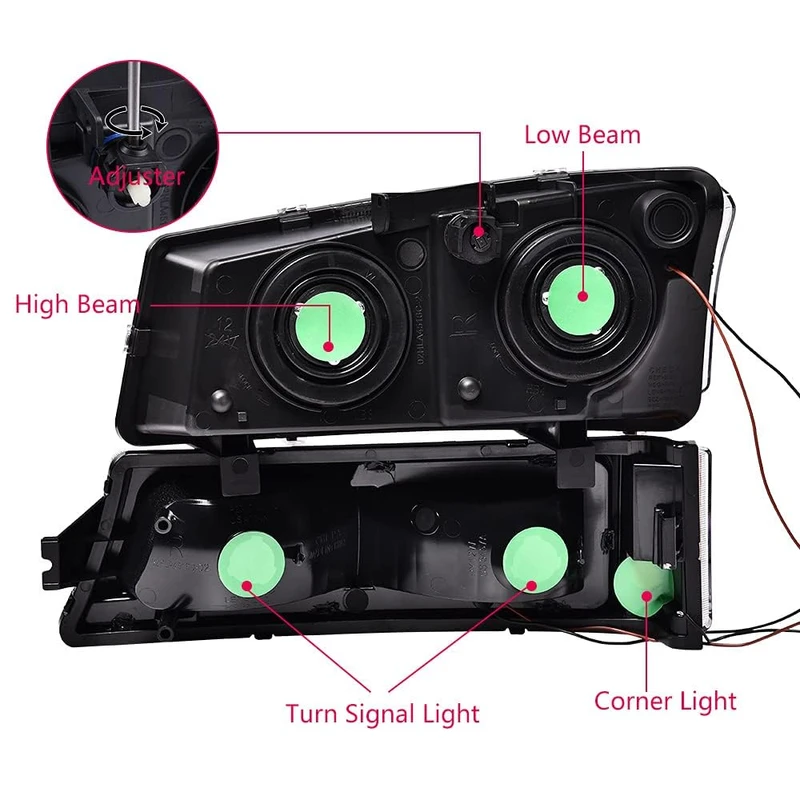 Adjuster

Low Beam

High Beam

Turn Signal Light

Corner Light