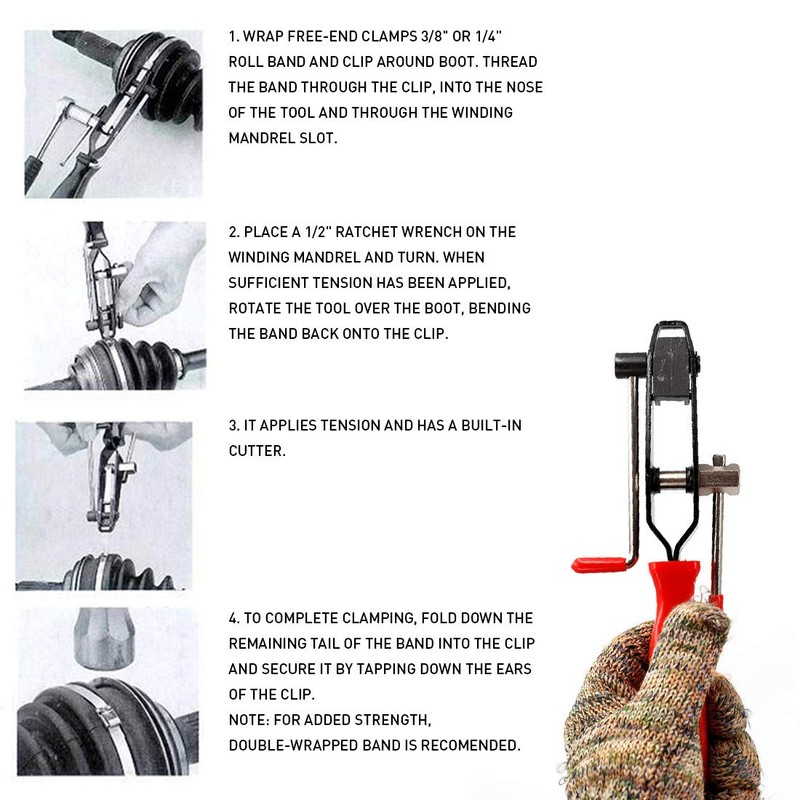 1. WRAP FREE-END CLAMPS 3/8" OR 1/4" ROLL BAND AND CLIP AROUND BOOT. THREAD THE BAND THROUGH THE CLIP, INTO THE NOSE OF THE TOOL AND THROUGH THE WINDING MANDREL SLOT.

2. PLACE A 1/2" RATCHET WRENCH ON THE WINDING MANDREL AND TURN. WHEN SUFFICIENT TENSION HAS BEEN APPLIED, ROTATE THE TOOL OVER THE BOOT, BENDING THE BAND BACK ONTO THE CLIP.

3. IT APPLIES TENSION AND HAS A BUILT-IN CUTTER.

4. TO COMPLETE CLAMPING, FOLD DOWN THE REMAINING TAIL OF THE BAND INTO THE CLIP AND SECURE IT BY TAPPING DOWN THE EARS OF THE CLIP.
NOTE: FOR ADDED STRENGTH, DOUBLE-WRAPPED BAND IS RECOMENDED.