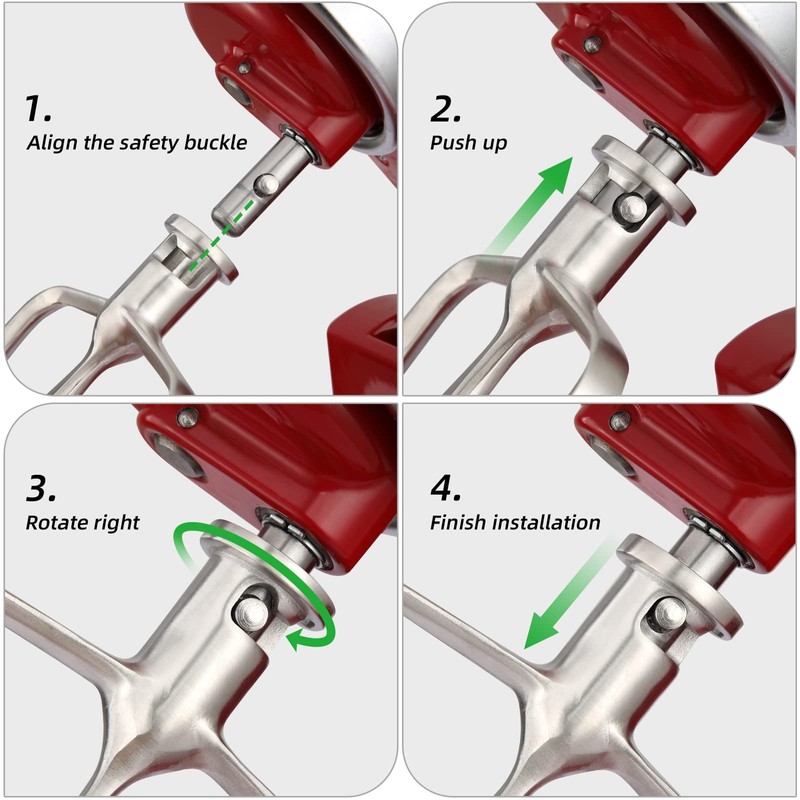 1.
Align the safety buckle

2.
Push up

3.
Rotate right

4.
Finish installation