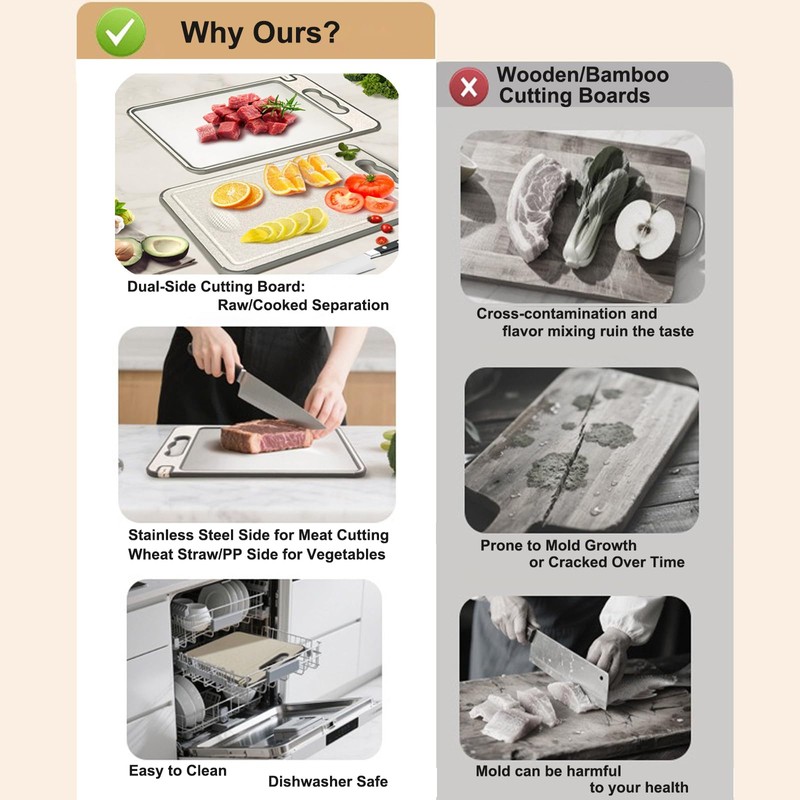 Why Ours?

Dual-Side Cutting Board:
Raw/Cooked Separation

Stainless Steel Side for Meat Cutting
Wheat Straw/PP Side for Vegetables

Easy to Clean
Dishwasher Safe

Wooden/Bamboo
Cutting Boards

Cross-contamination and
flavor mixing ruin the taste

Prone to Mold Growth
or Cracked Over Time

Mold can be harmful
to your health