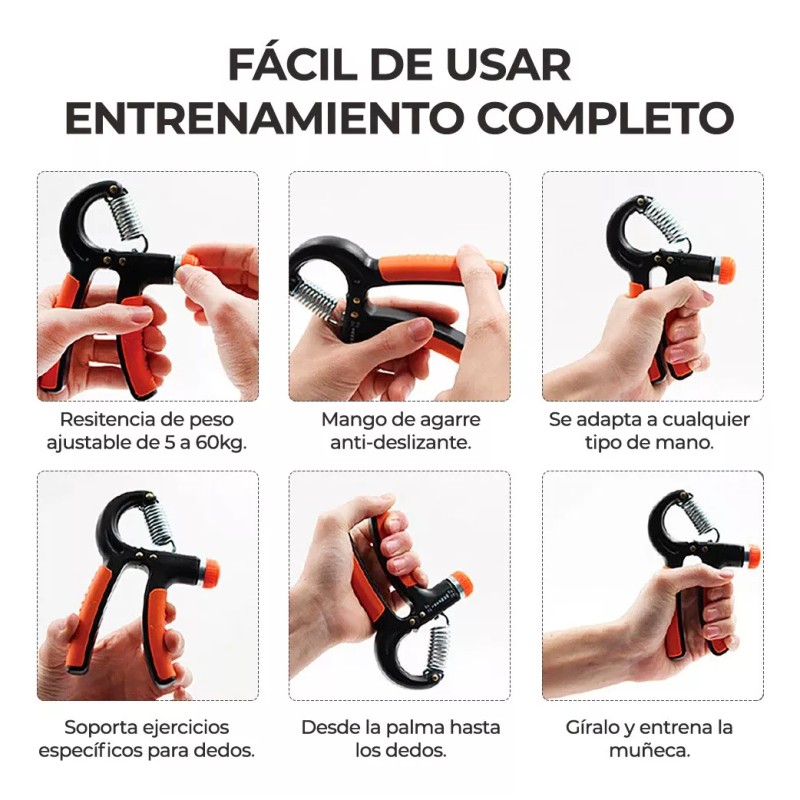 FÁCIL DE USAR
ENTRENAMIENTO COMPLETO

Resitencia de peso ajustable de 5 a 60kg.

Mango de agarre anti-deslizante.

Se adapta a cualquier tipo de mano.

Soporta ejercicios específicos para dedos.

Desde la palma hasta los dedos.

Gíralo y entrena la muñeca.