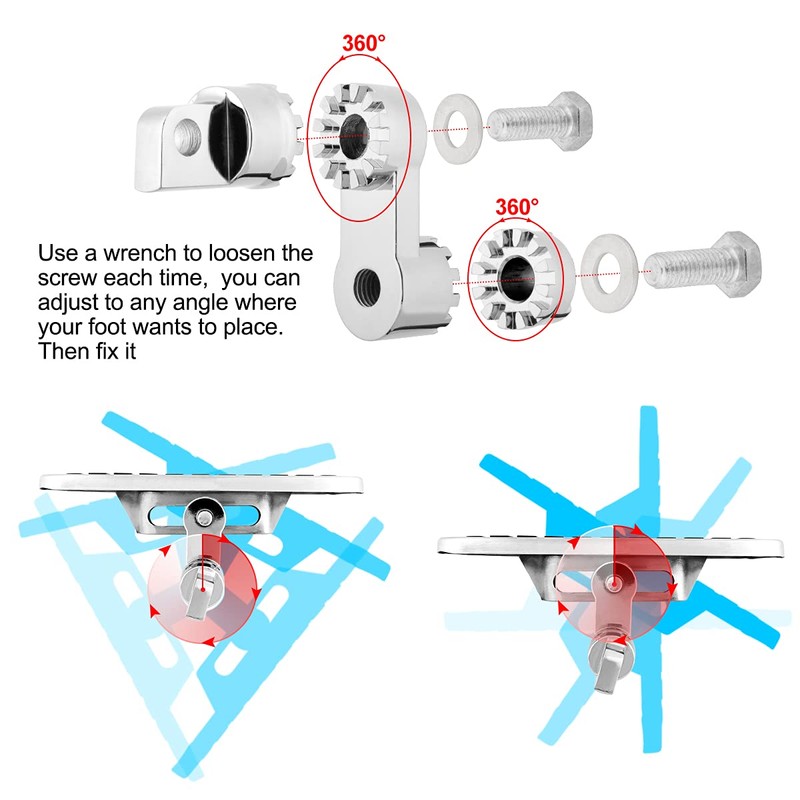 360°

360°

Use a wrench to loosen the screw each time, you can adjust to any angle where your foot wants to place. Then fix it