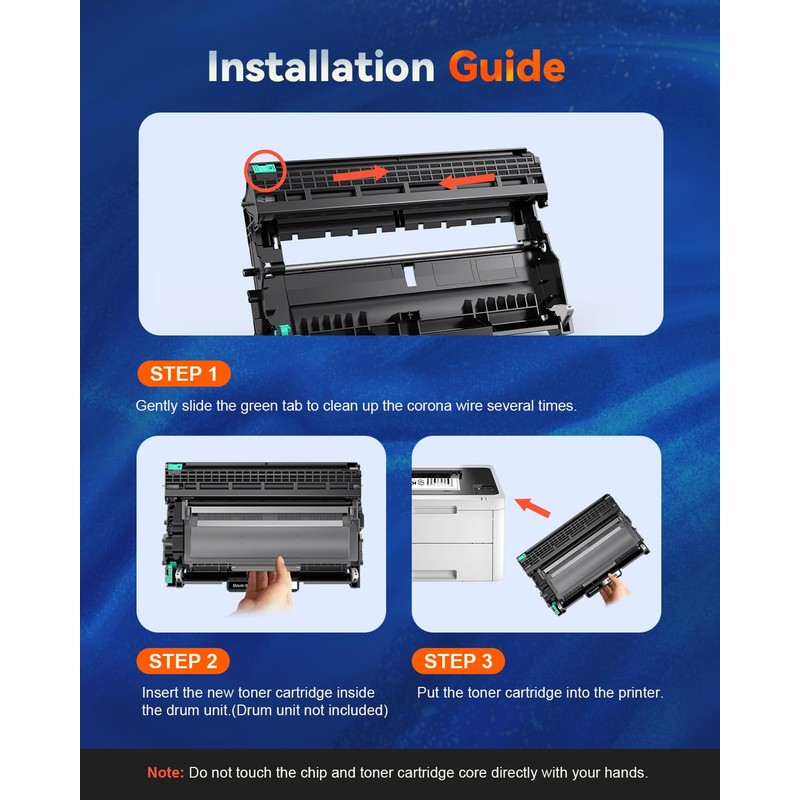 Installation Guide

STEP 1

Gently slide the green tab to clean up the corona wire several times.

STEP 2

Insert the new toner cartridge inside the drum unit.(Drum unit not included)

STEP 3

Put the toner cartridge into the printer.

Note: Do not touch the chip and toner cartridge core directly with your hands.