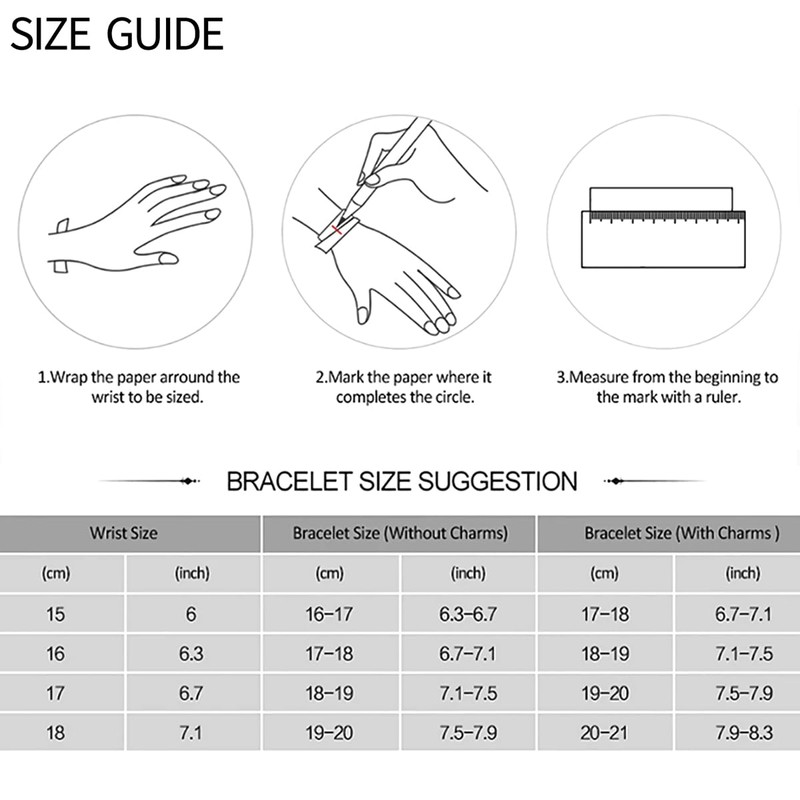 SIZE GUIDE

1.Wrap the paper arround the wrist to be sized.

2.Mark the paper where it completes the circle.

3.Measure from the beginning to the mark with a ruler.

BRACELET SIZE SUGGESTION

| Wrist Size | | Bracelet Size (Without Charms) | | Bracelet Size (With Charms ) | |
|---|---|---|---|---|---|
| (cm) | (inch) | (cm) | (inch) | (cm) | (inch) |
| 15 | 6 | 16–17 | 6.3–6.7 | 17–18 | 6.7–7.1 |
| 16 | 6.3 | 17–18 | 6.7–7.1 | 18–19 | 7.1–7.5 |
| 17 | 6.7 | 18–19 | 7.1–7.5 | 19–20 | 7.5–7.9 |
| 18 | 7.1 | 19–20 | 7.5–7.9 | 20–21 | 7.9–8.3 |