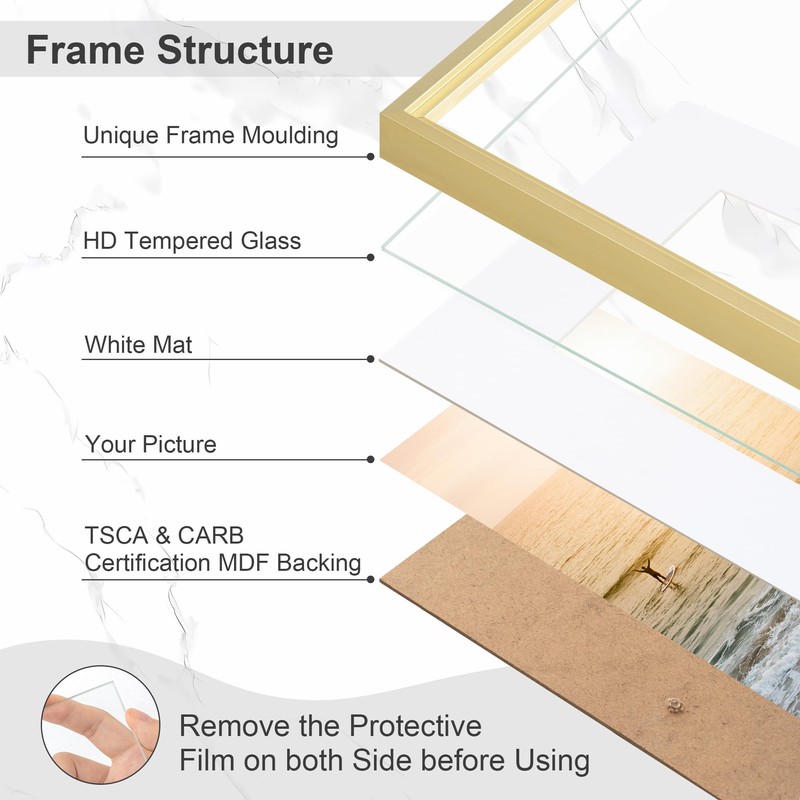 Frame Structure

Unique Frame Moulding

HD Tempered Glass

White Mat

Your Picture

TSCA & CARB Certification MDF Backing

Remove the Protective Film on both Side before Using