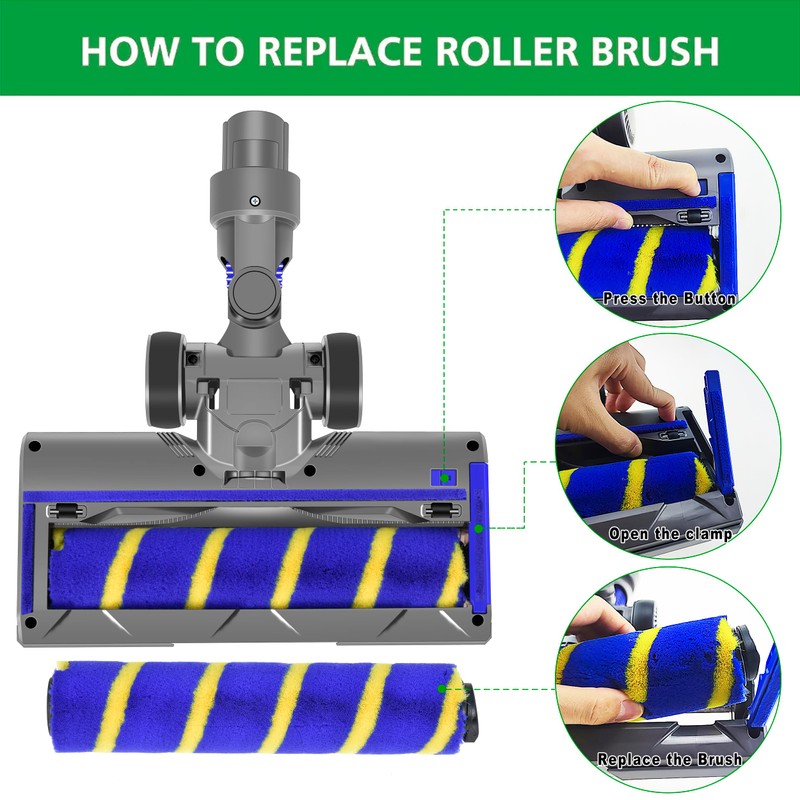 HOW TO REPLACE ROLLER BRUSH

Press the Button

Open the clamp

Replace the Brush