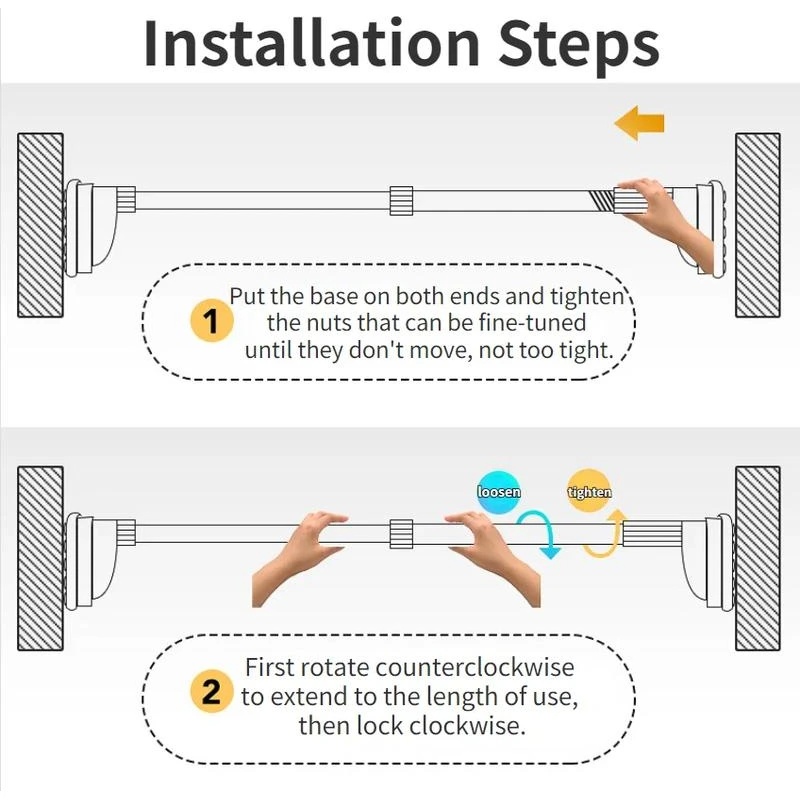 Installation Steps

1 Put the base on both ends and tighten the nuts that can be fine-tuned until they don't move, not too tight.

loosen

tighten

2 First rotate counterclockwise to extend to the length of use, then lock clockwise.