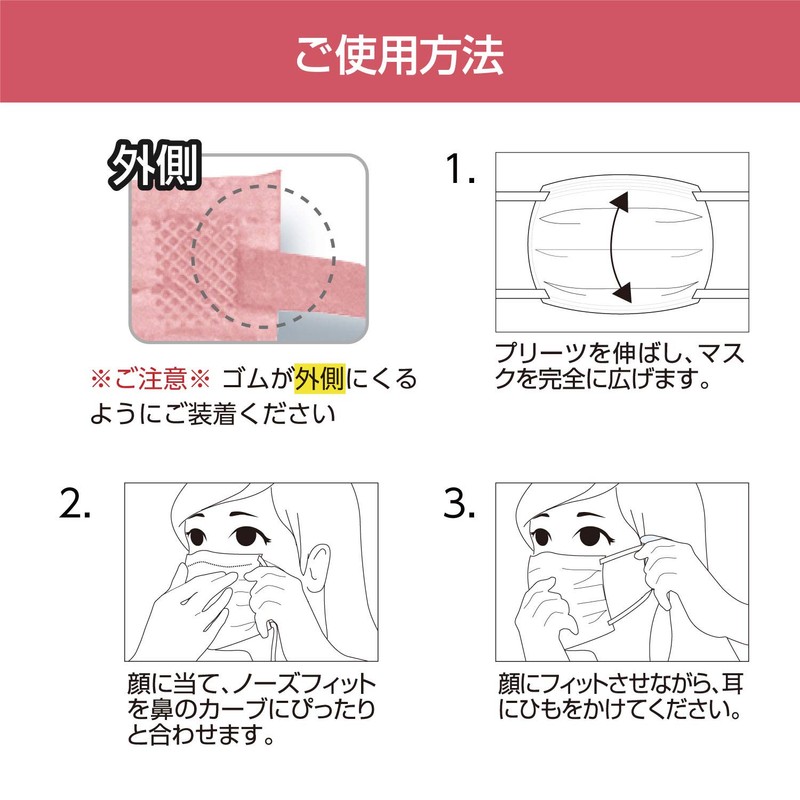 ご使用方法

外側

※ご注意※ ゴムが外側にくるようにご装着ください

1.

プリーツを伸ばし、マスクを完全に広げます。

2.

顔に当て、ノーズフィットを鼻のカーブにぴったりと合わせます。

3.

顔にフィットさせながら、耳にひもをかけてください。