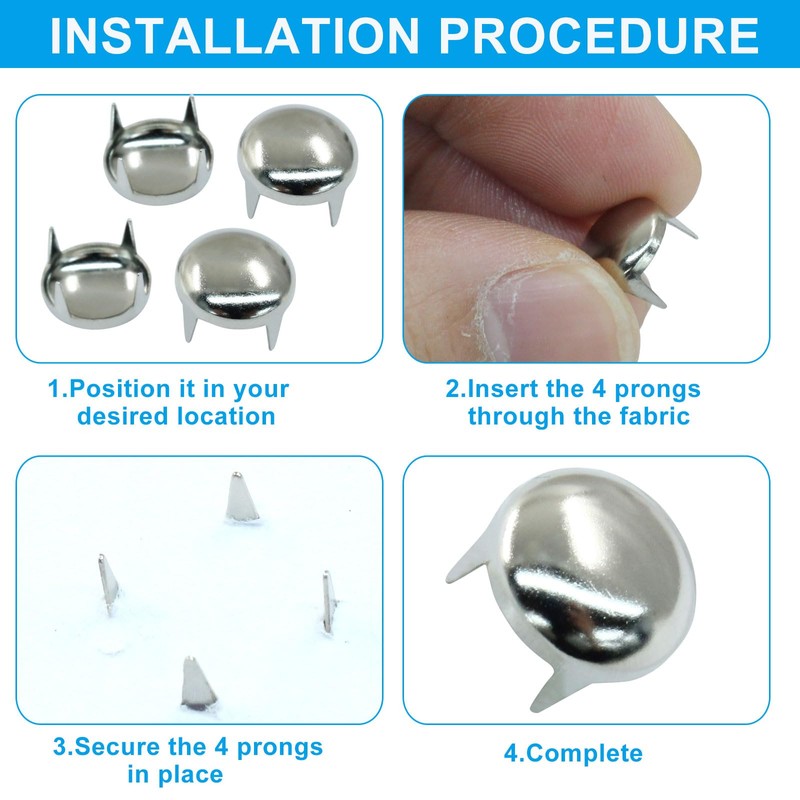 INSTALLATION PROCEDURE

1.Position it in your desired location

2.Insert the 4 prongs through the fabric

3.Secure the 4 prongs in place

4.Complete