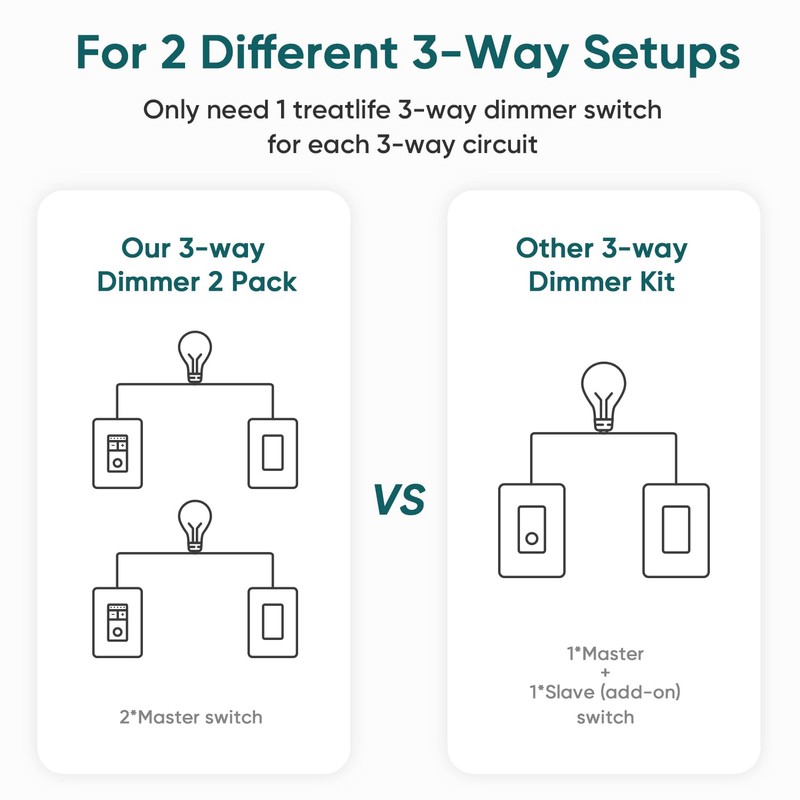 For 2 Different 3-Way Setups

Only need 1 treatlife 3-way dimmer switch for each 3-way circuit

Our 3-way Dimmer 2 Pack

2*Master switch

VS

Other 3-way Dimmer Kit

1*Master
+
1*Slave (add-on) switch