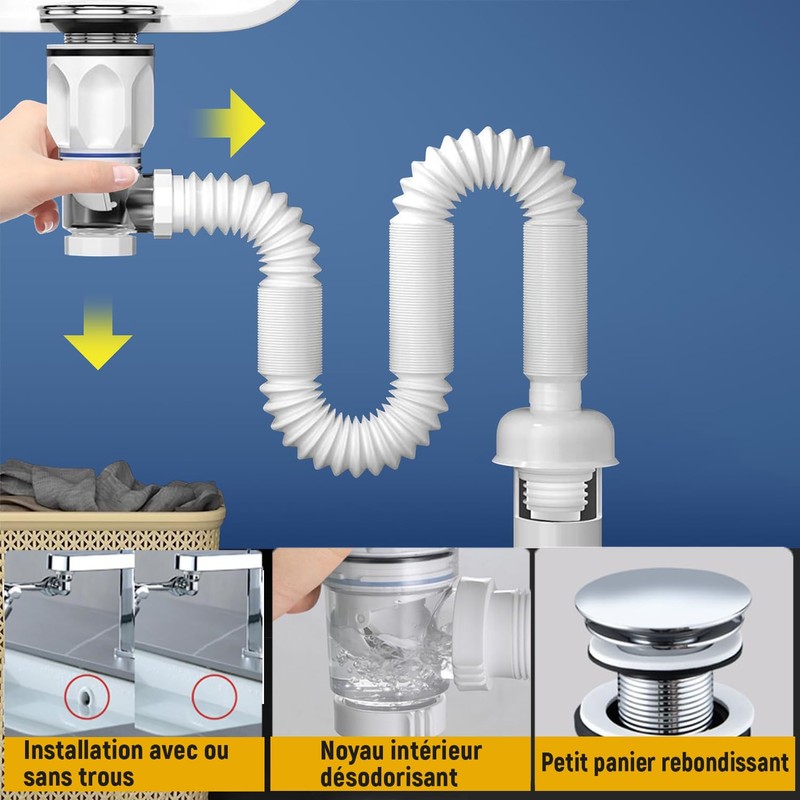 Installation avec ou sans trous

Noyau intérieur désodorisant

Petit panier rebondissant