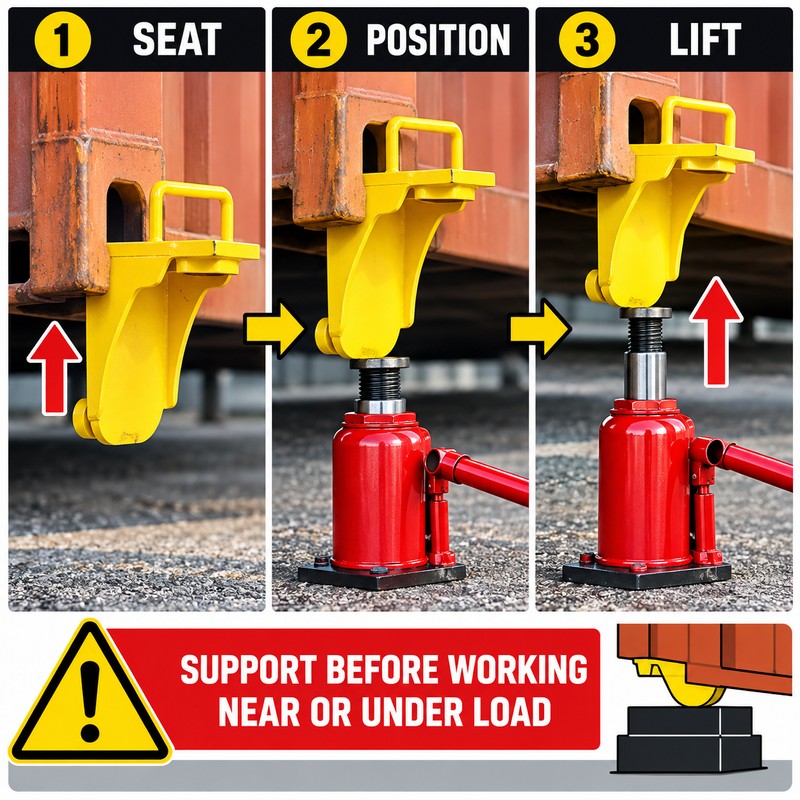 1 SEAT

2 POSITION

3 LIFT

SUPPORT BEFORE WORKING NEAR OR UNDER LOAD