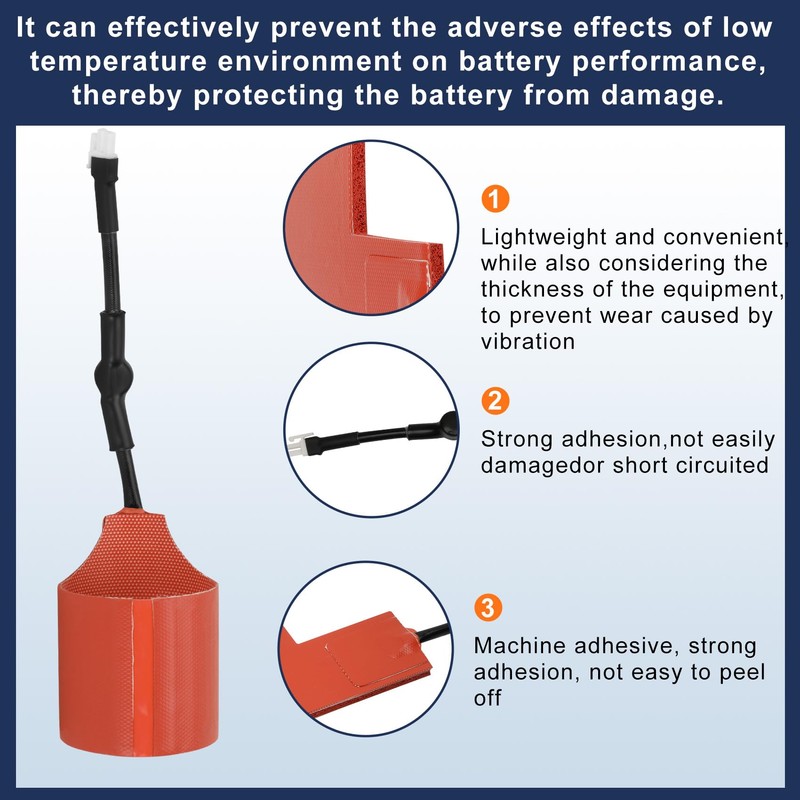 It can effectively prevent the adverse effects of low temperature environment on battery performance, thereby protecting the battery from damage.

1

Lightweight and convenient, while also considering the thickness of the equipment, to prevent wear caused by vibration

2

Strong adhesion,not easily damagedor short circuited

3

Machine adhesive, strong adhesion, not easy to peel off