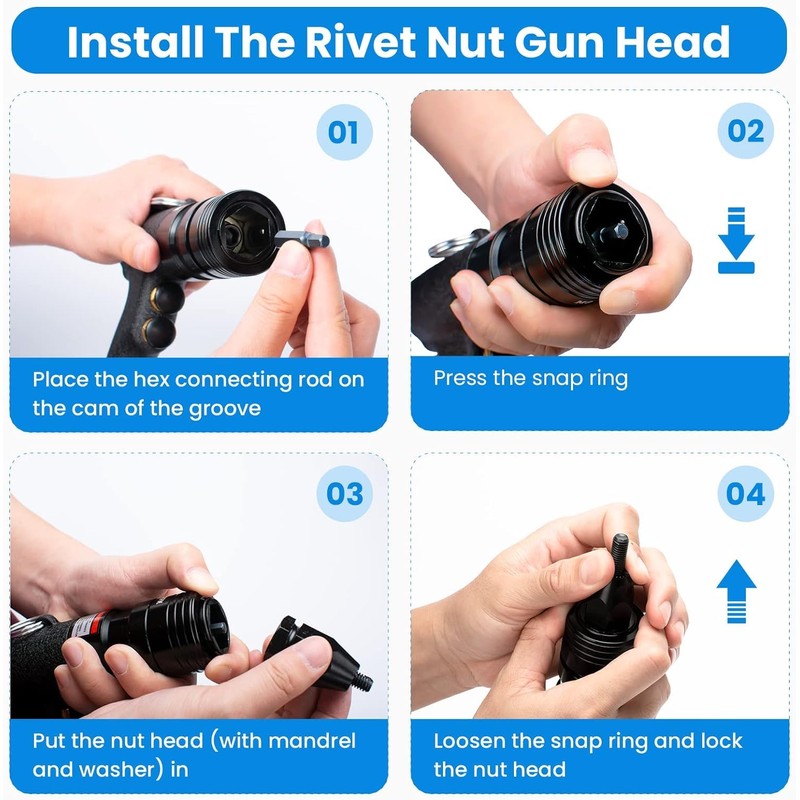 Install The Rivet Nut Gun Head

01

Place the hex connecting rod on the cam of the groove

02

Press the snap ring

03

Put the nut head (with mandrel and washer) in

04

Loosen the snap ring and lock the nut head