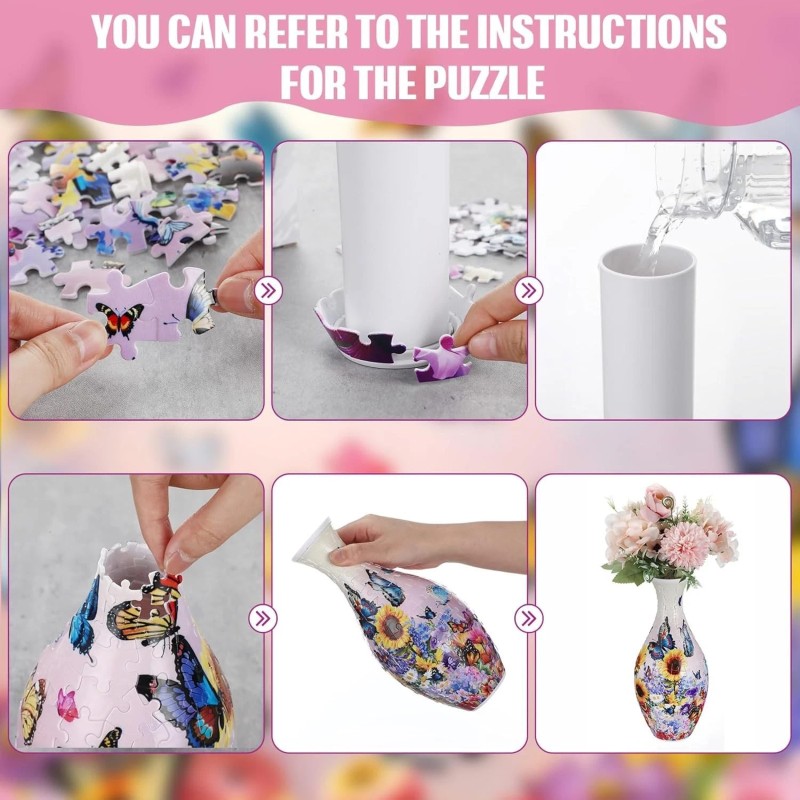 YOU CAN REFER TO THE INSTRUCTIONS FOR THE PUZZLE