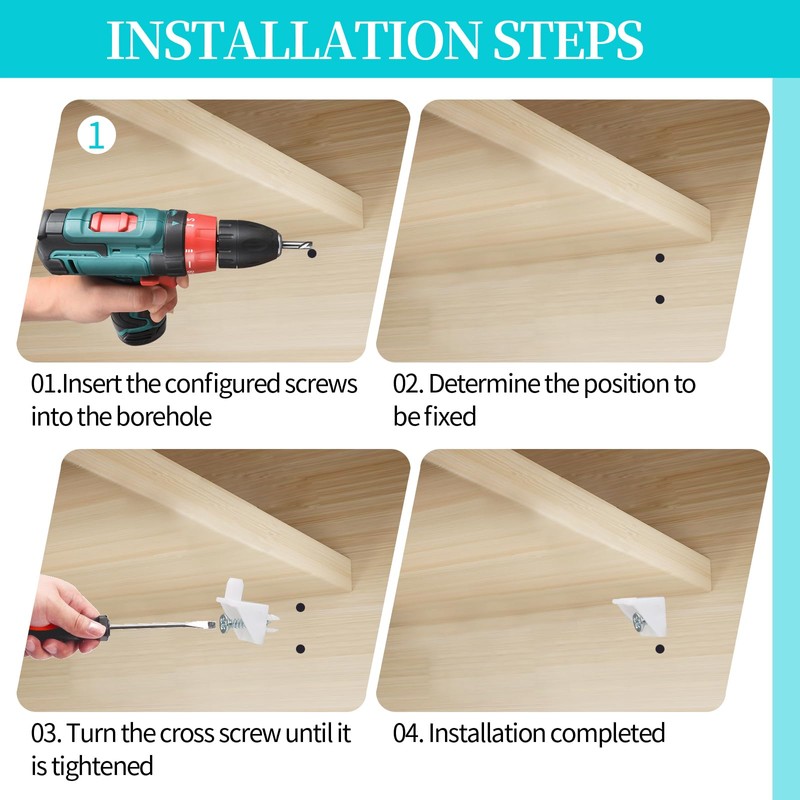 INSTALLATION STEPS

1

01.Insert the configured screws into the borehole

02. Determine the position to be fixed

03. Turn the cross screw until it is tightened

04. Installation completed