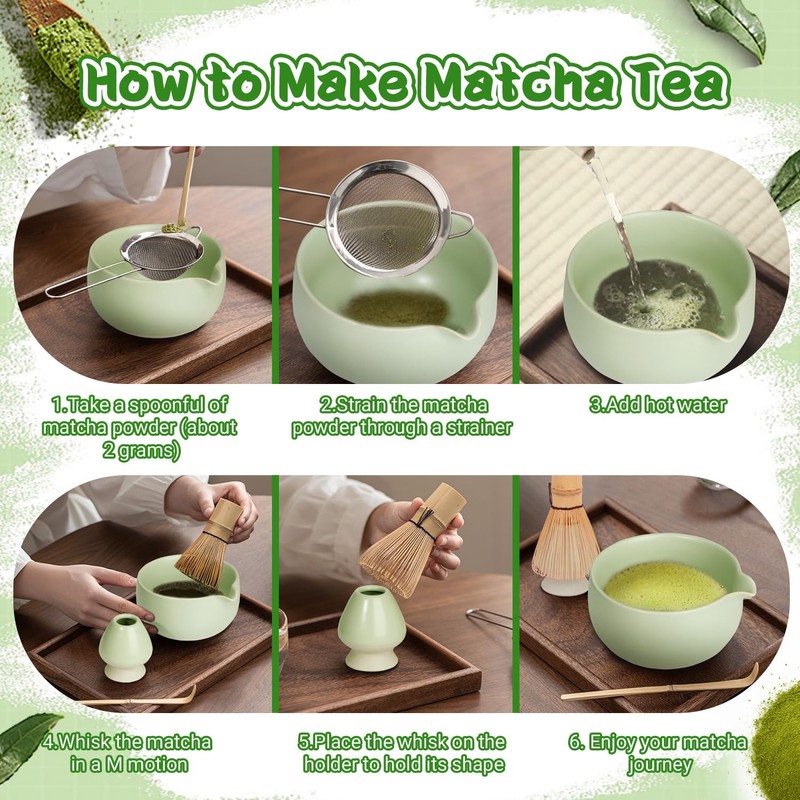 How to Make Matcha Tea

1.Take a spoonful of matcha powder (about 2 grams)

2.Strain the matcha powder through a strainer

3.Add hot water

4.Whisk the matcha in a M motion

5.Place the whisk on the holder to hold its shape

6. Enjoy your matcha journey