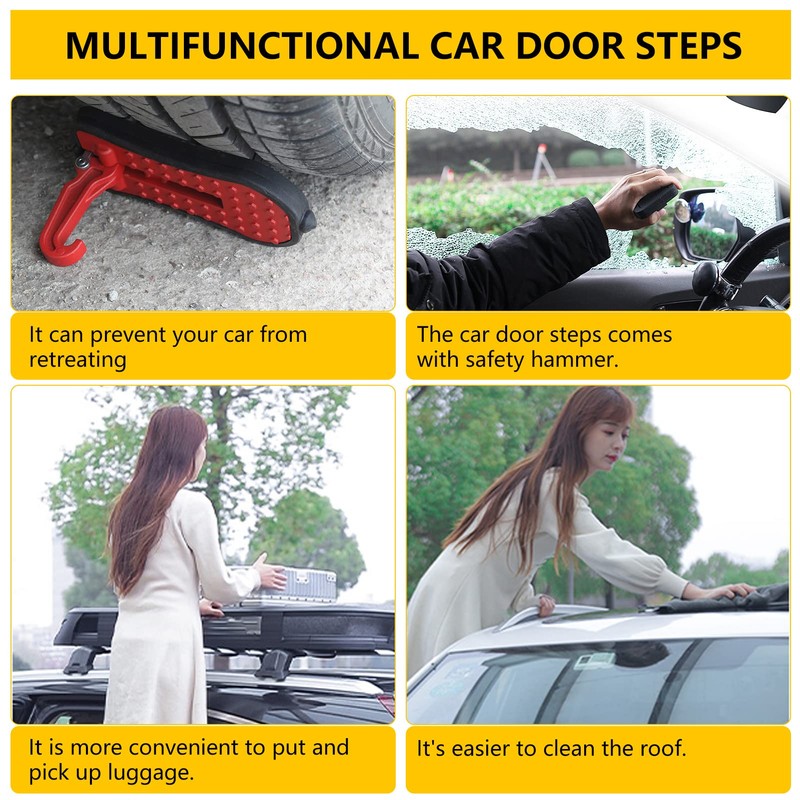 MULTIFUNCTIONAL CAR DOOR STEPS

It can prevent your car from retreating

The car door steps comes with safety hammer.

It is more convenient to put and pick up luggage.

It's easier to clean the roof.