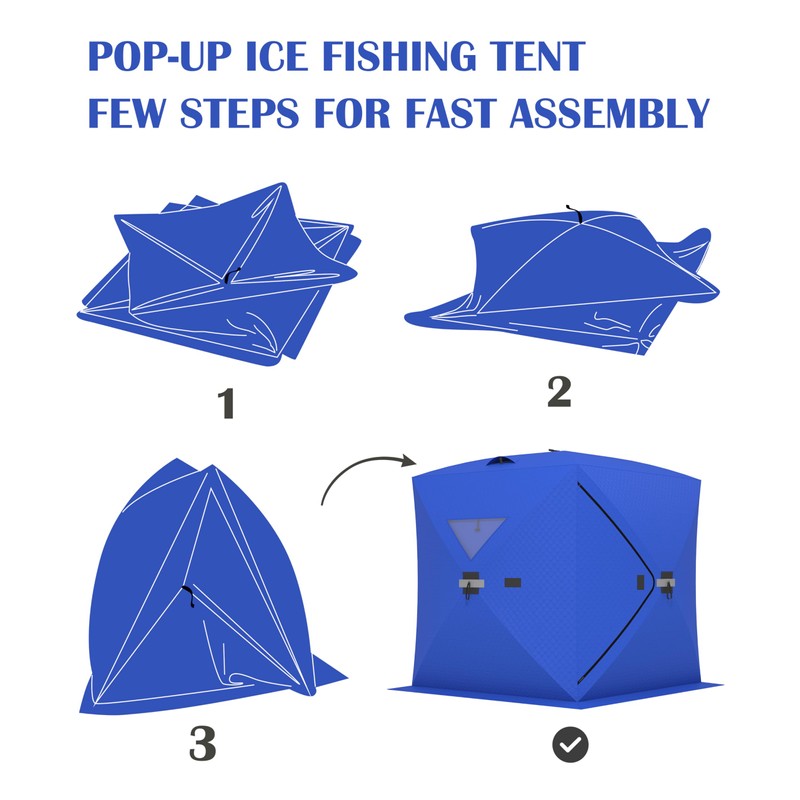 POP-UP ICE FISHING TENT
FEW STEPS FOR FAST ASSEMBLY

1

2

3