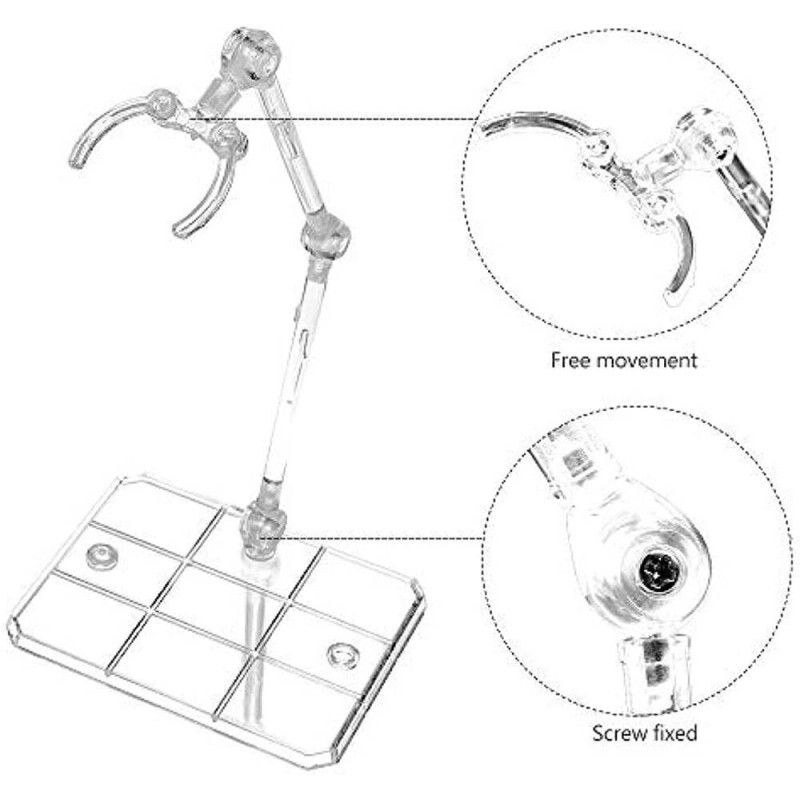 Free movement

Screw fixed