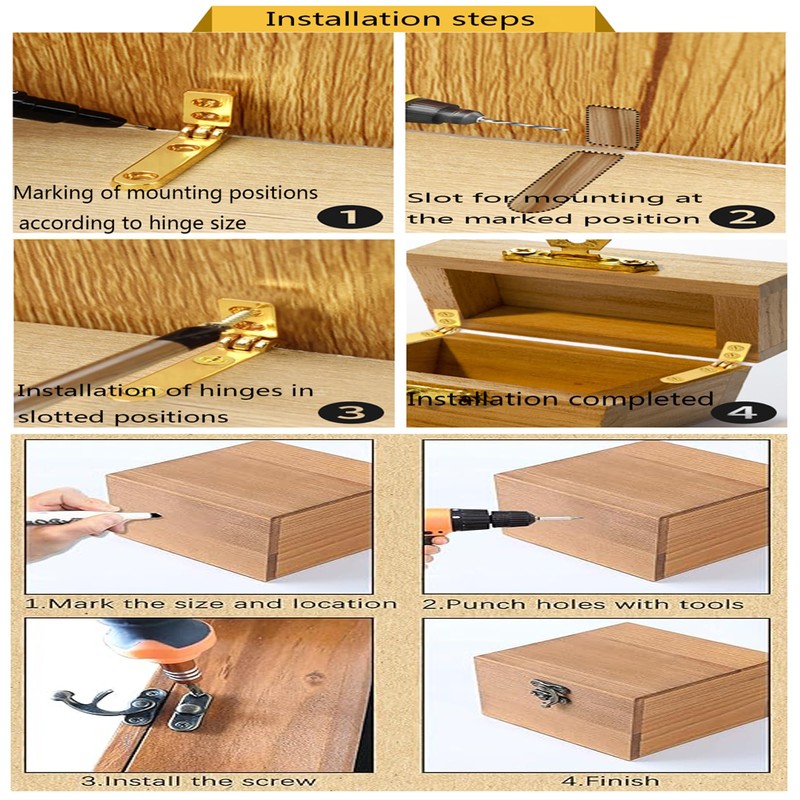 Installation steps

Marking of mounting positions according to hinge size
1

Slot for mounting at the marked position
2

Installation of hinges in slotted positions
3

Installation completed
4

1.Mark the size and location

2.Punch holes with tools

3.Install the screw

4.Finish