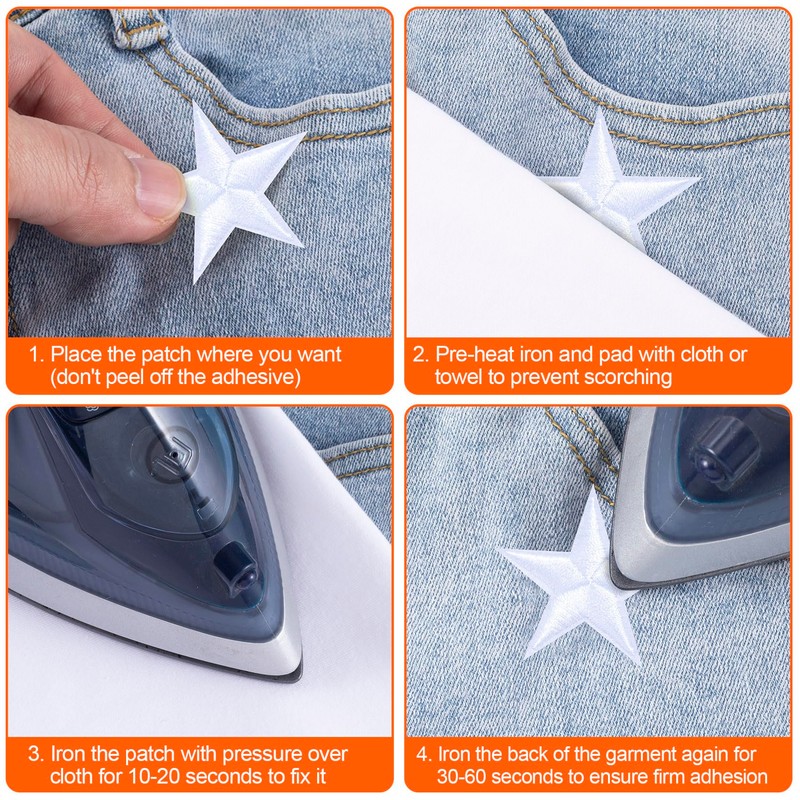 1. Place the patch where you want (don't peel off the adhesive)

2. Pre-heat iron and pad with cloth or towel to prevent scorching

3. Iron the patch with pressure over cloth for 10-20 seconds to fix it

4. Iron the back of the garment again for 30-60 seconds to ensure firm adhesion