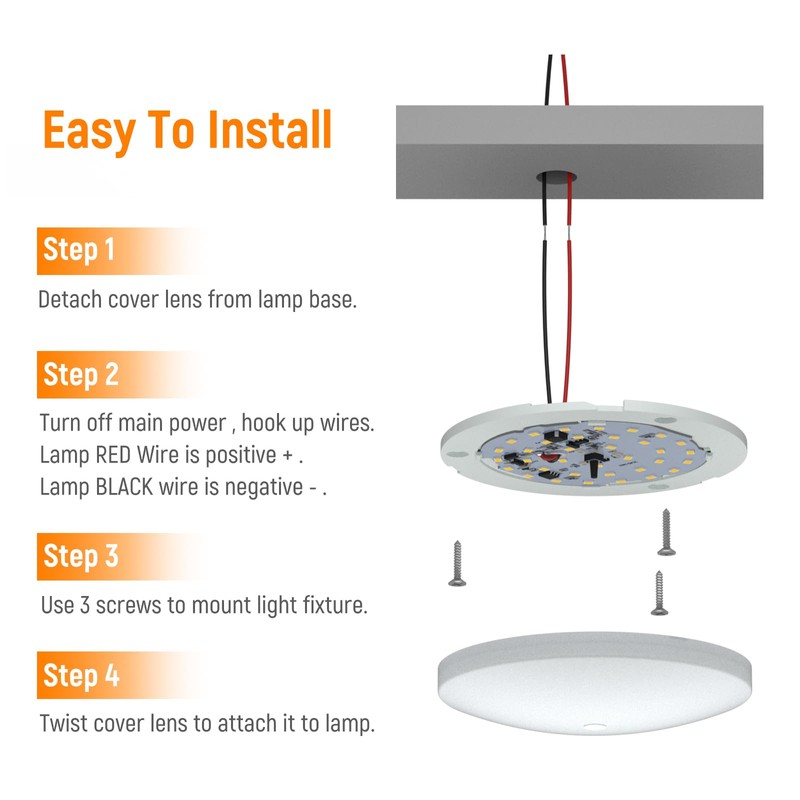 Easy To Install

Step 1

Detach cover lens from lamp base.

Step 2

Turn off main power , hook up wires.
Lamp RED Wire is positive + .
Lamp BLACK wire is negative - .

Step 3

Use 3 screws to mount light fixture.

Step 4

Twist cover lens to attach it to lamp.