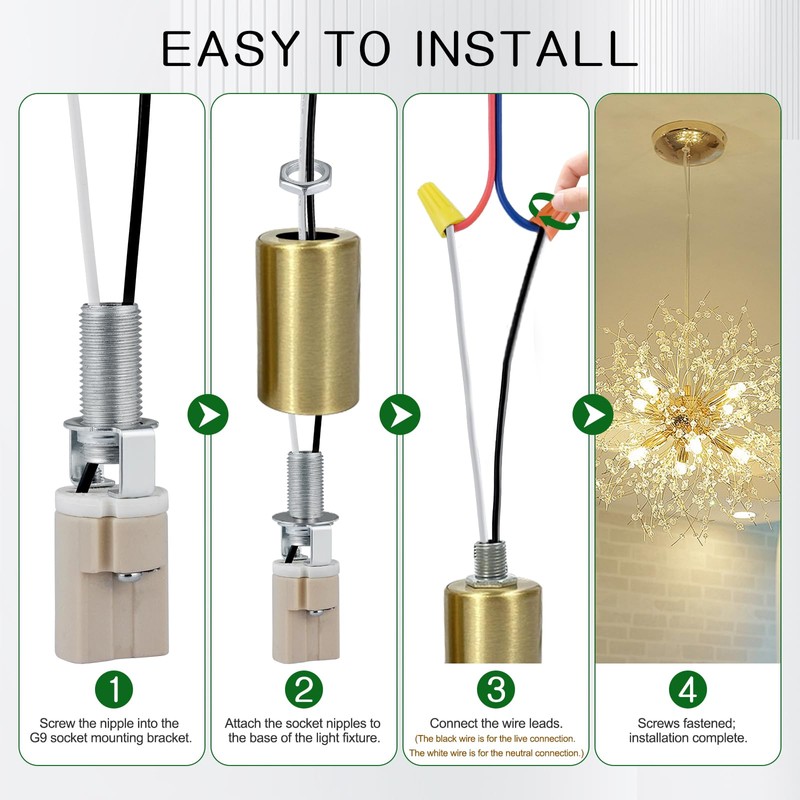 EASY TO INSTALL

1
Screw the nipple into the G9 socket mounting bracket.

2
Attach the socket nipples to the base of the light fixture.

3
Connect the wire leads.
(The black wire is for the live connection.
The white wire is for the neutral connection.)

4
Screws fastened; installation complete.